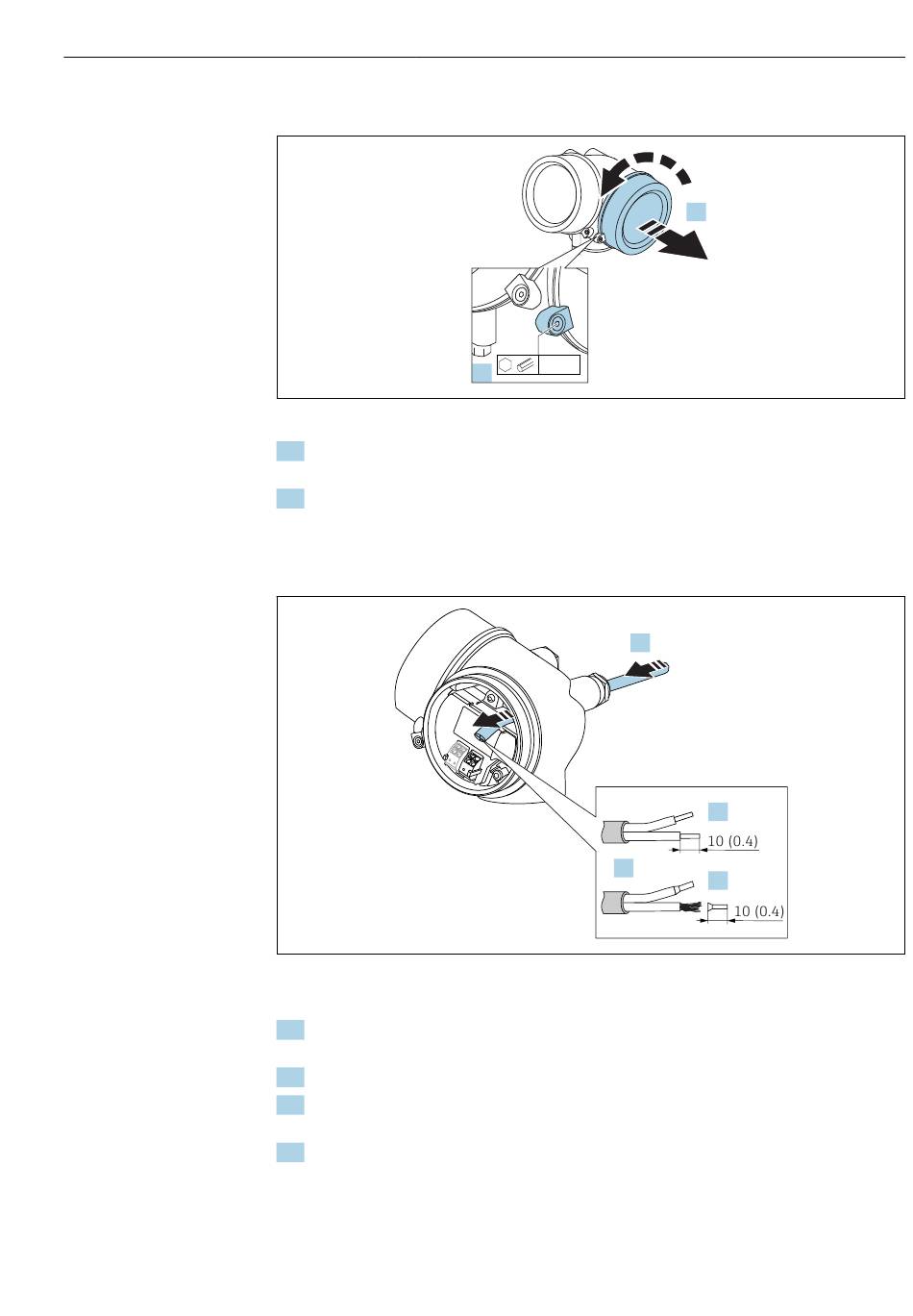 10 (0.4)

10 (0.4)