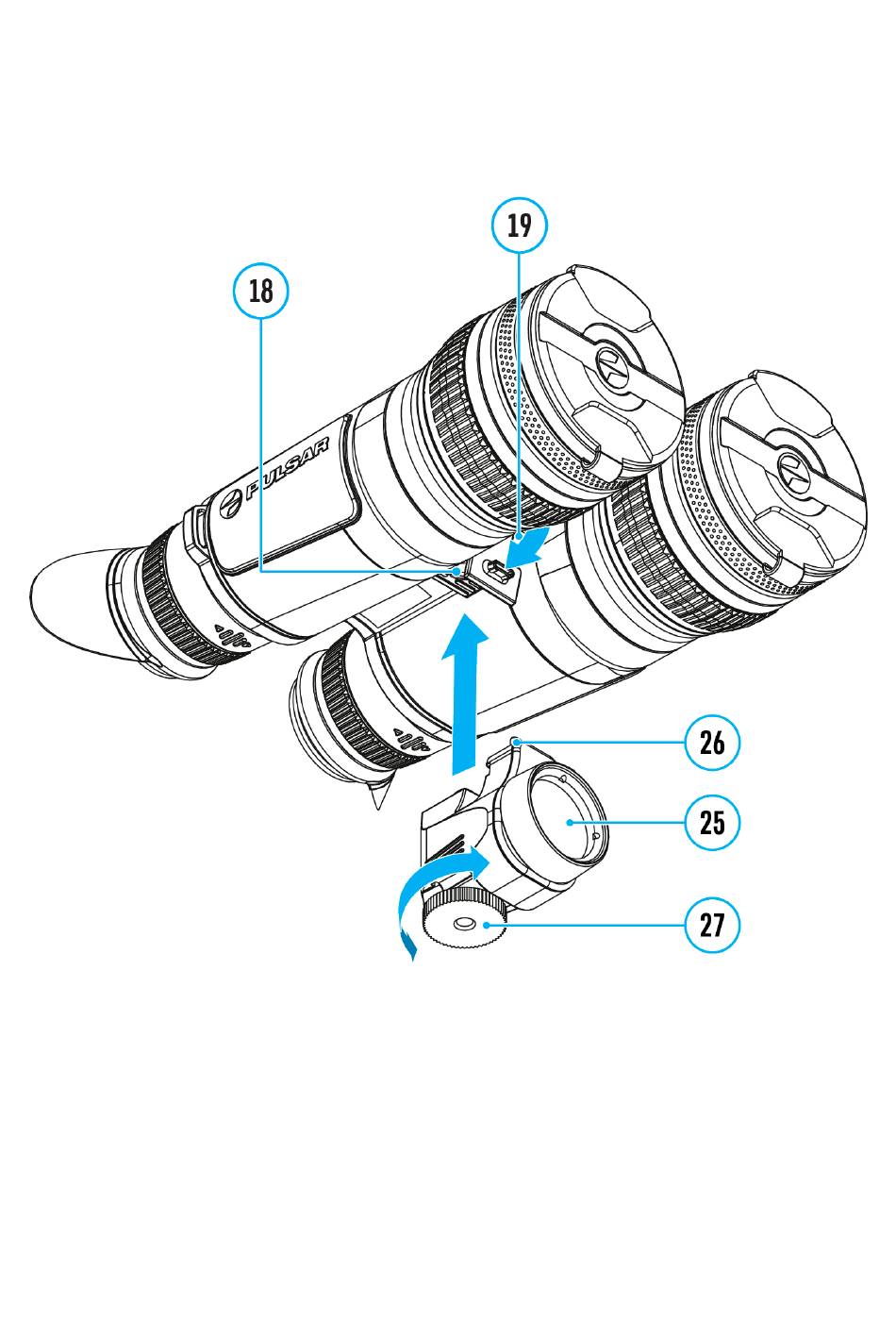 19

18

PULSAR

26

25

27