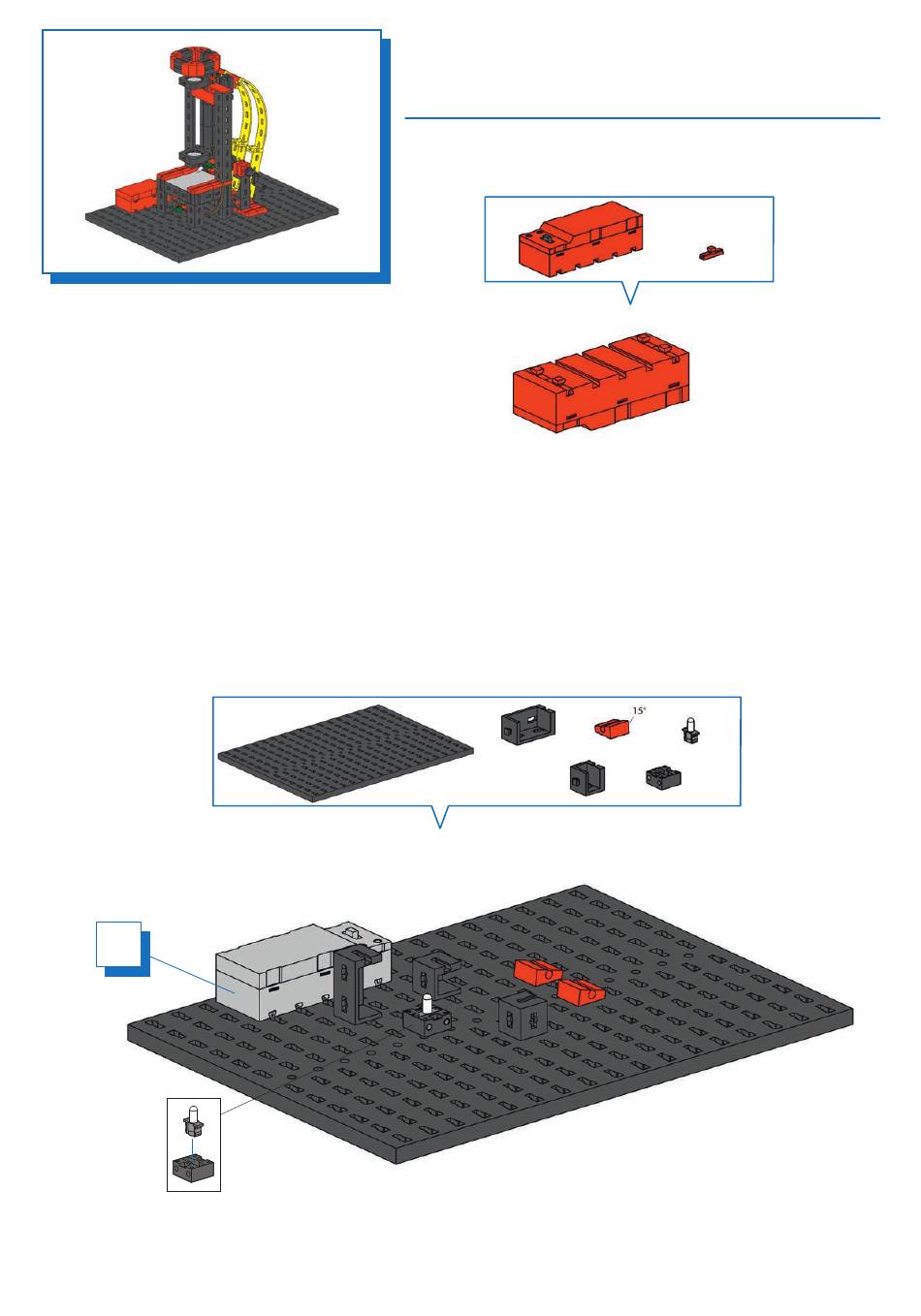 15°