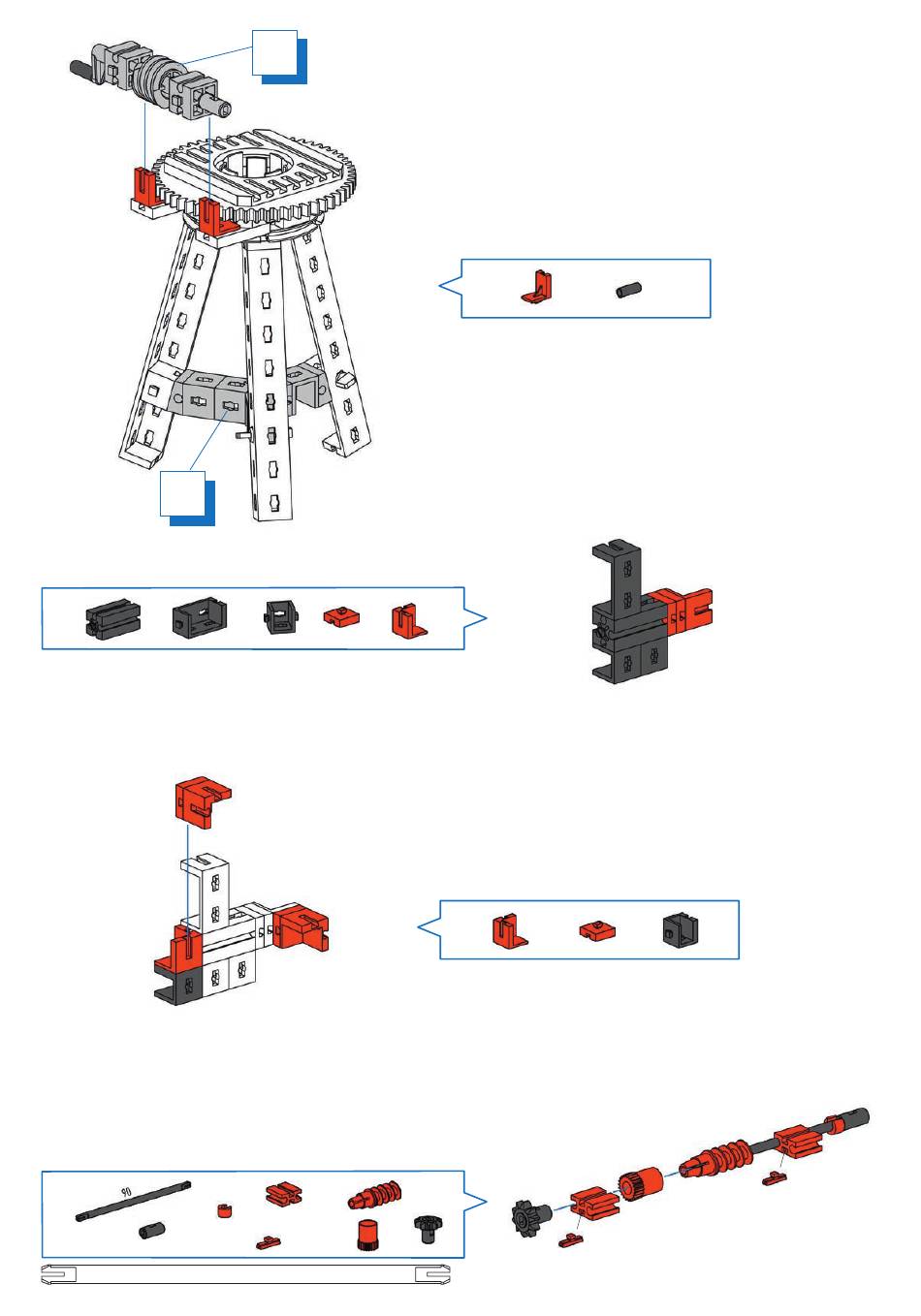 90