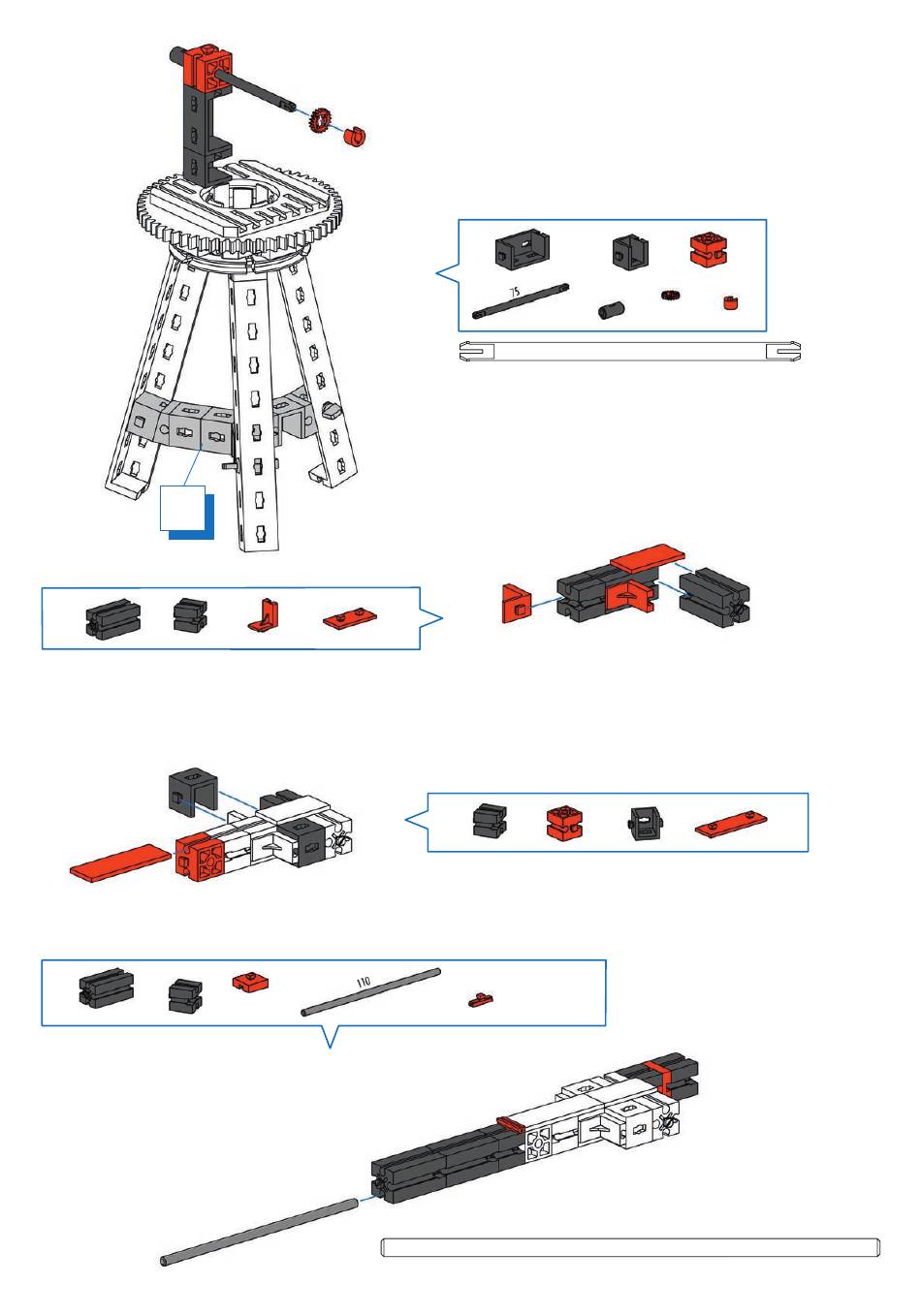 75

110