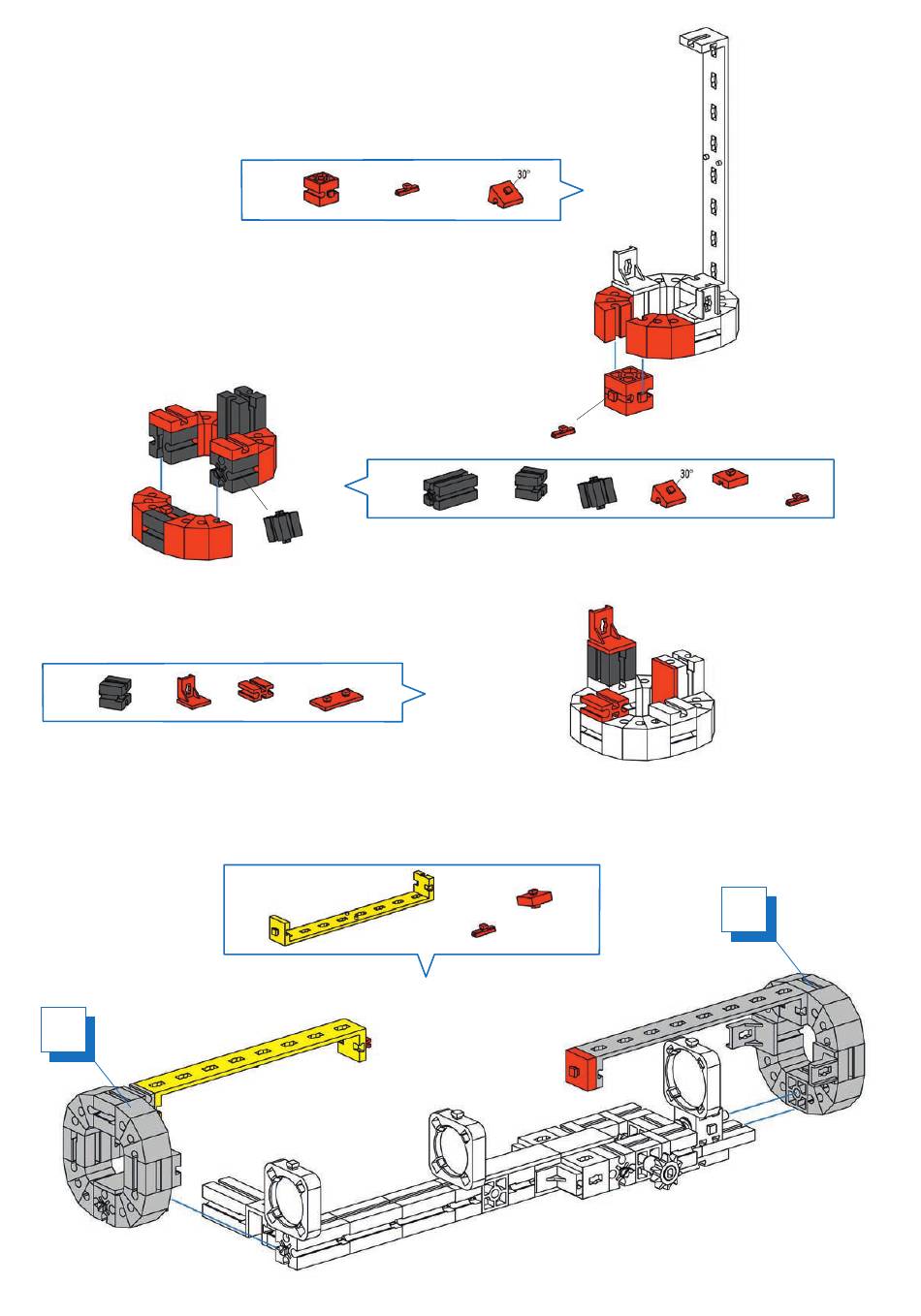 30°

30°