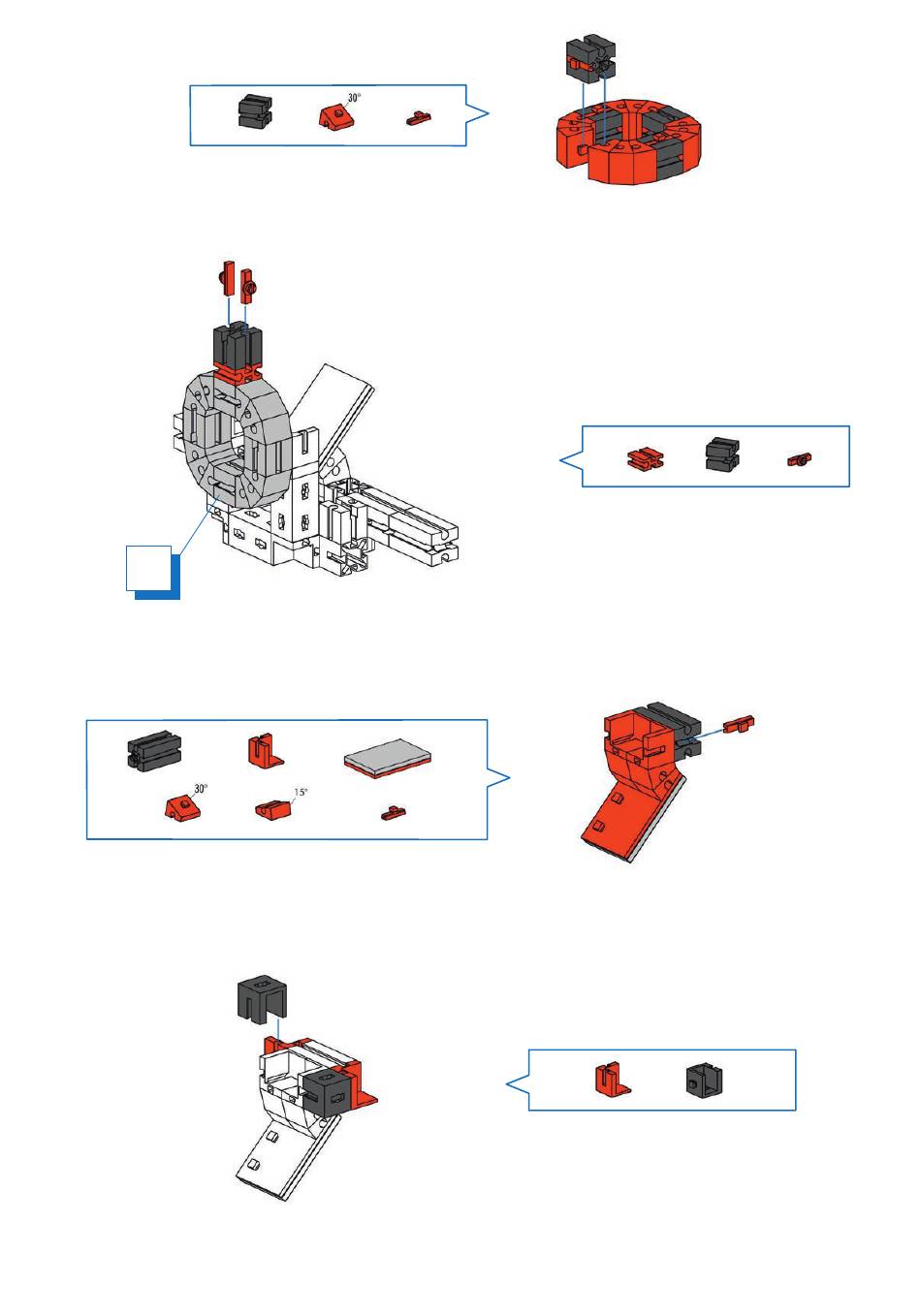 30°

30°

15°