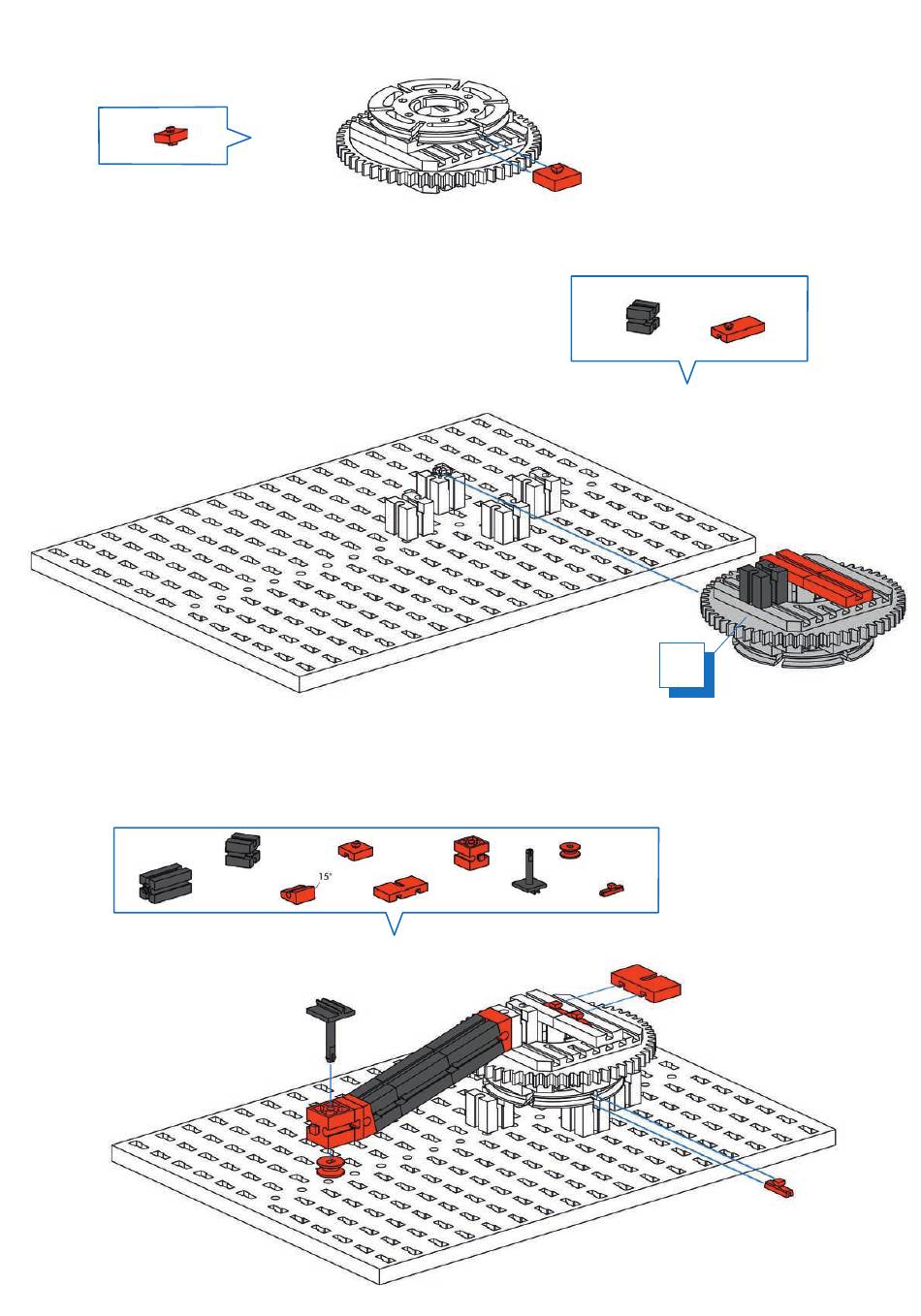 15°