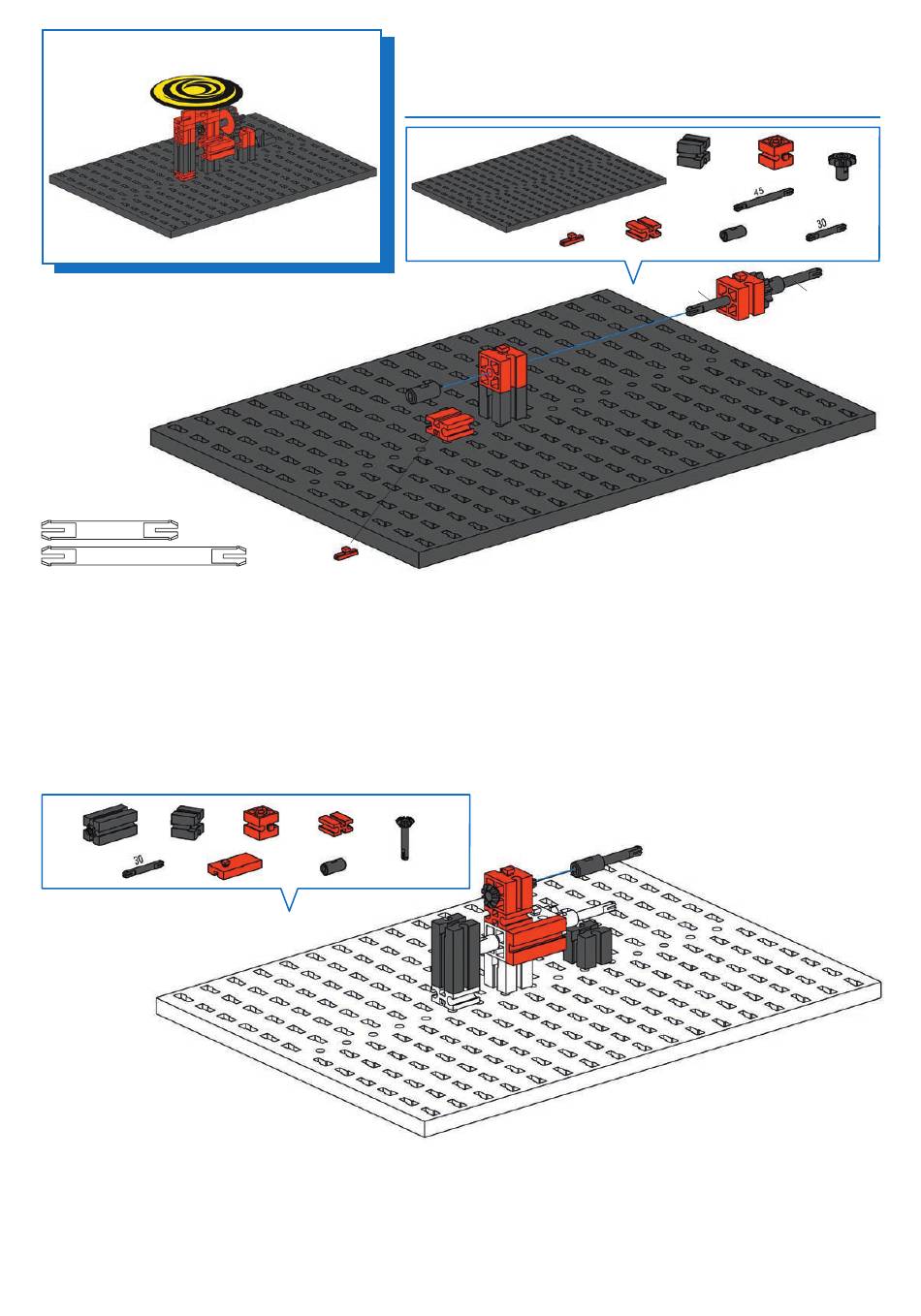 45

30

30