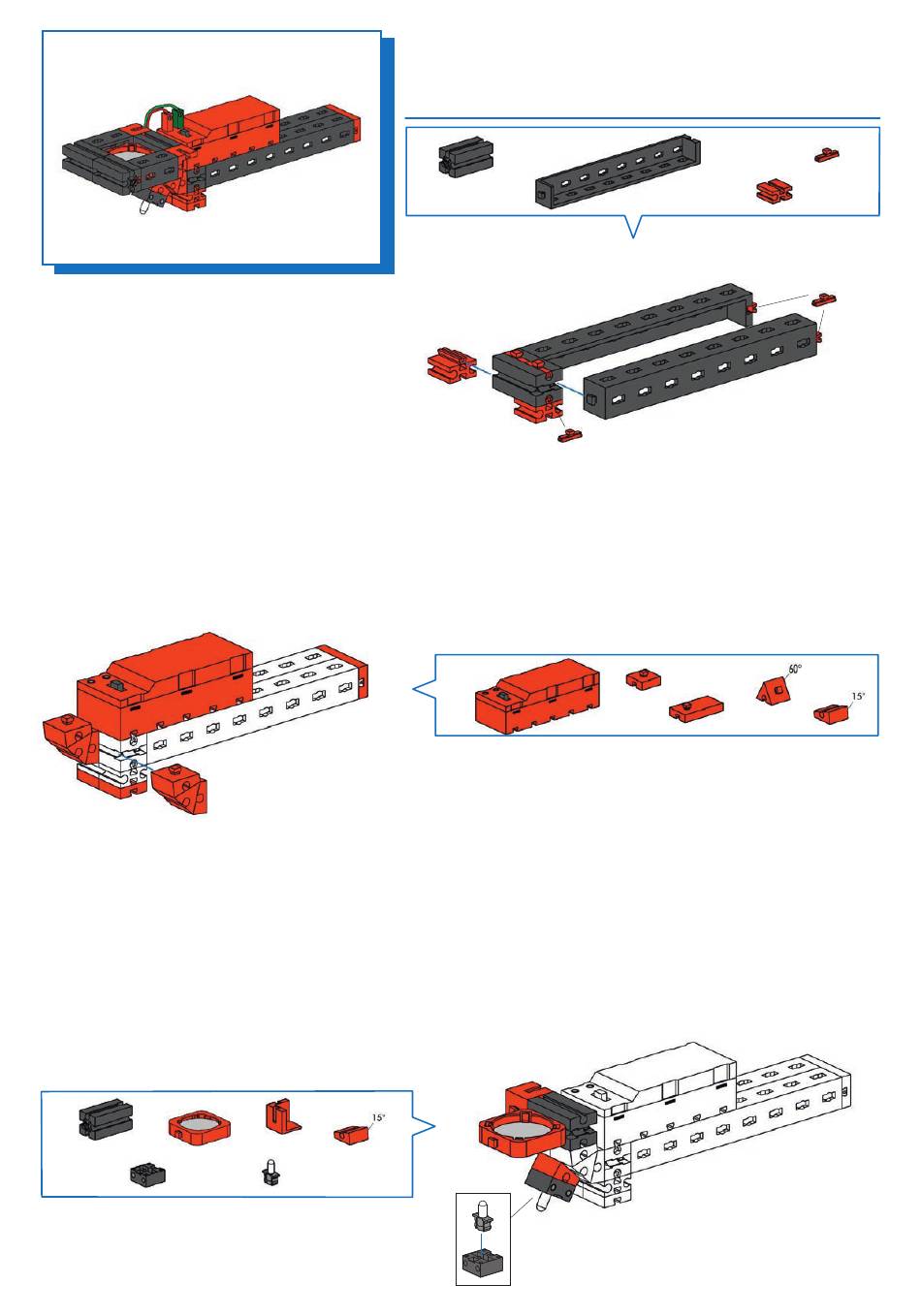 60°

15°

15°