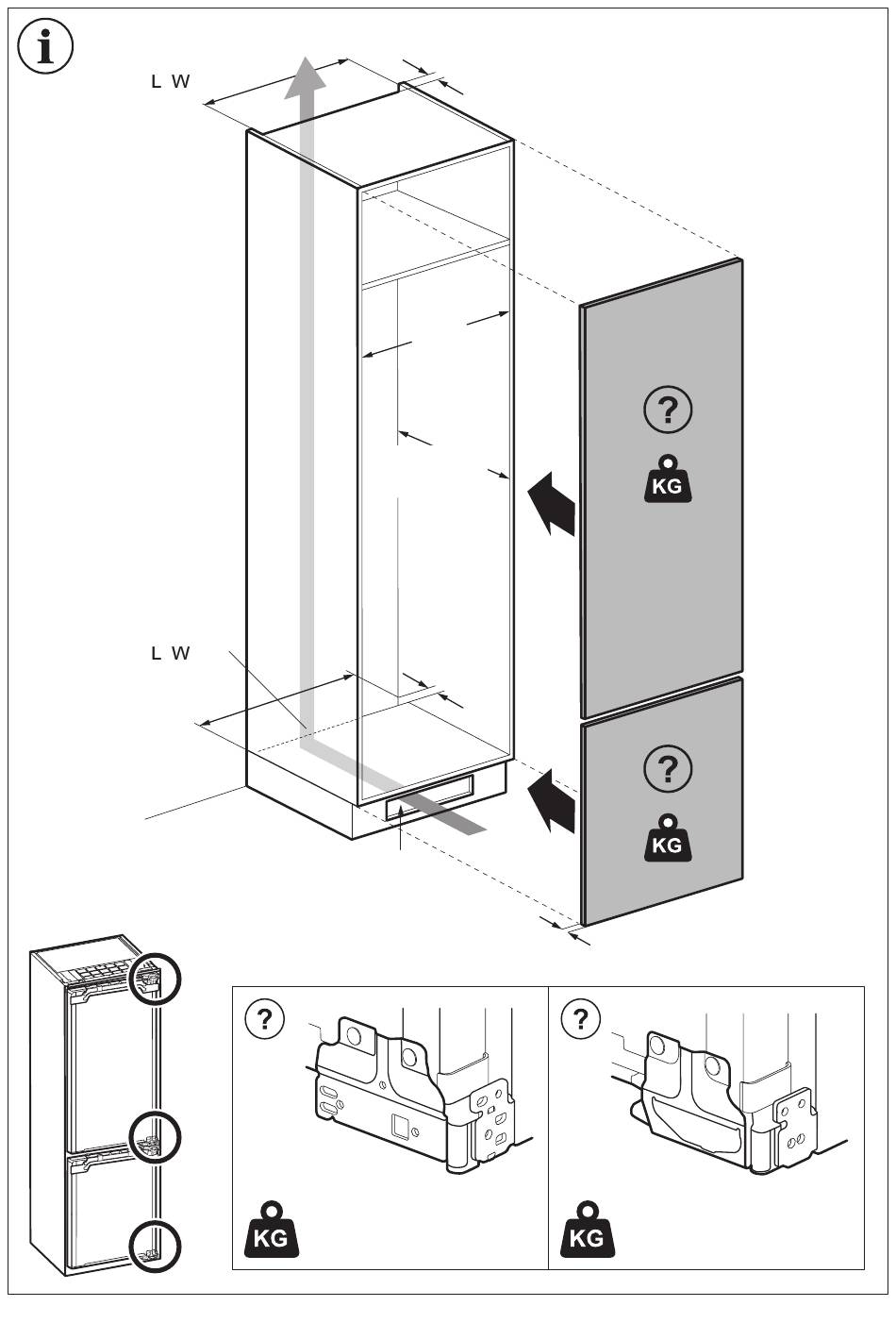 i

L W

?

KG

L W

?

KG

?

KG

?

KG