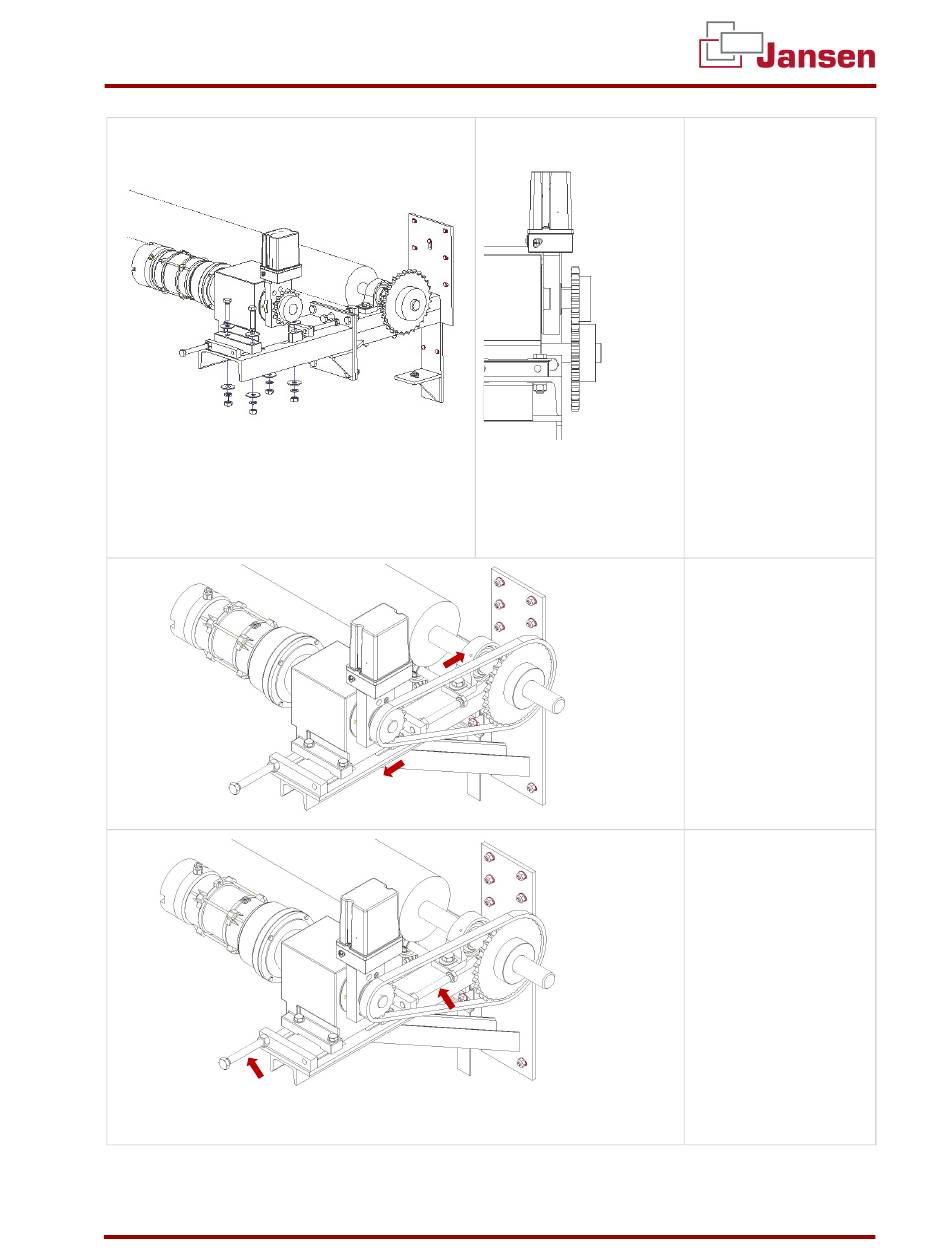 Jansen