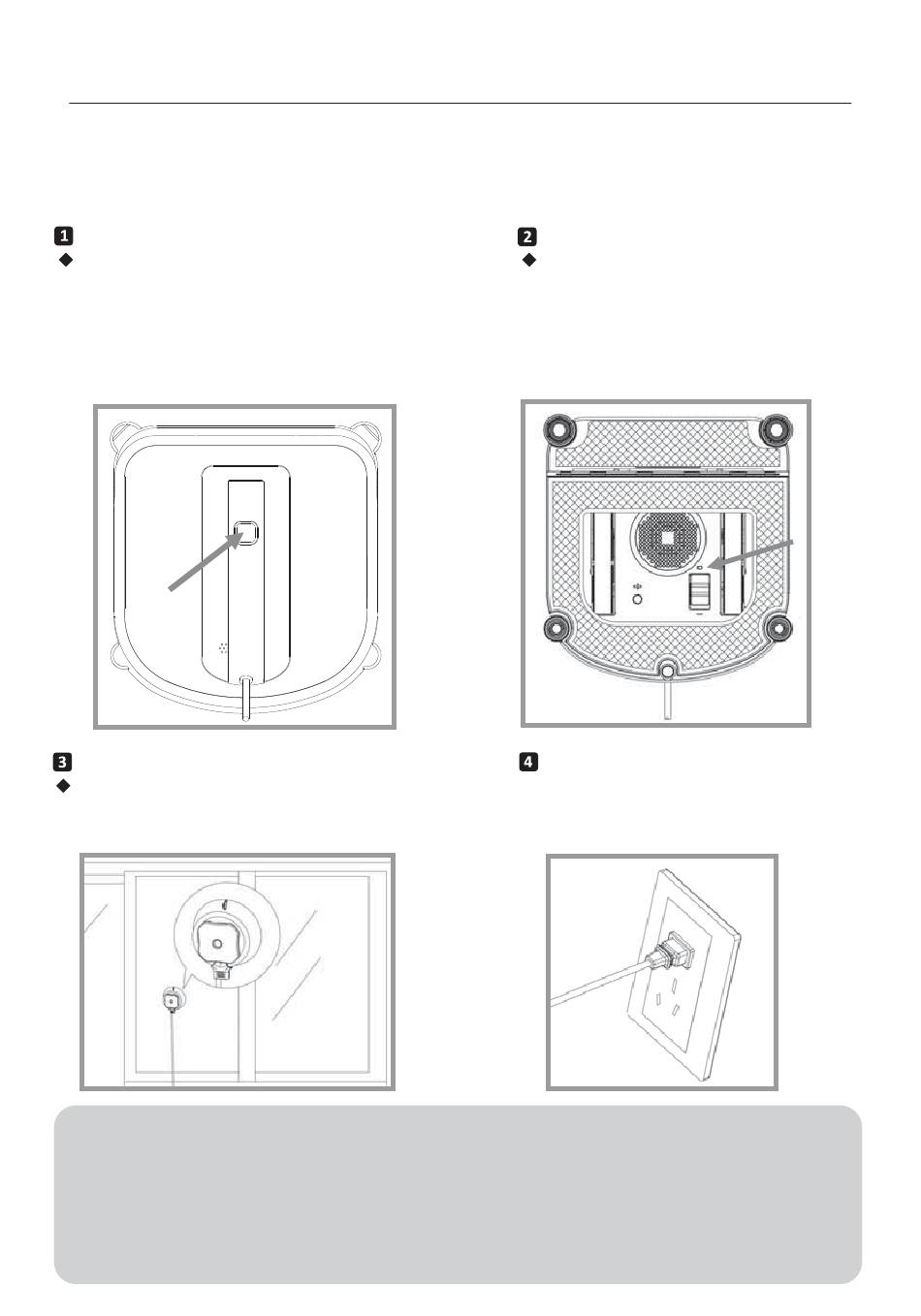 1

2

3

4