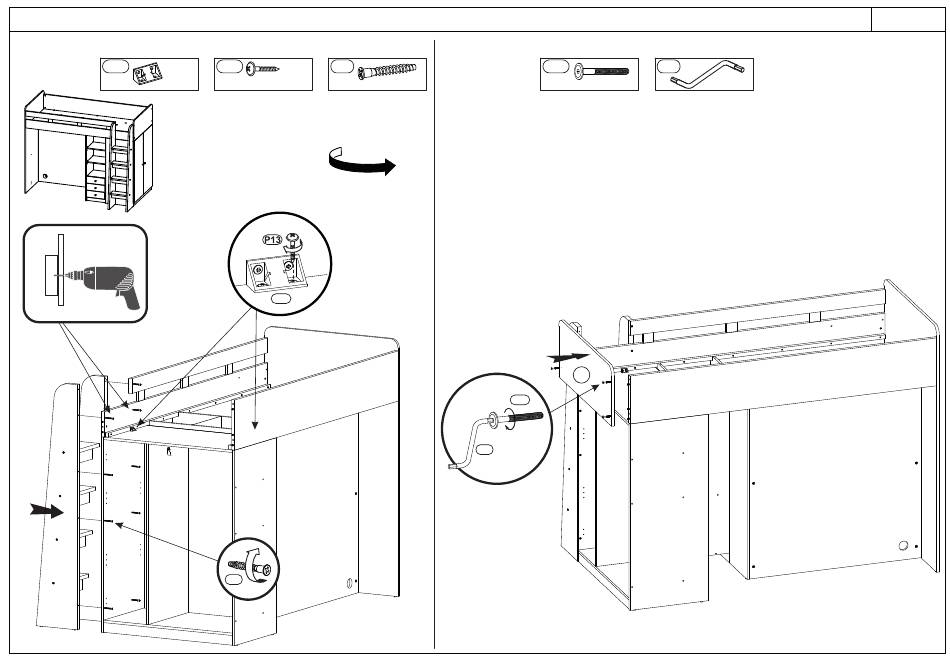 P13