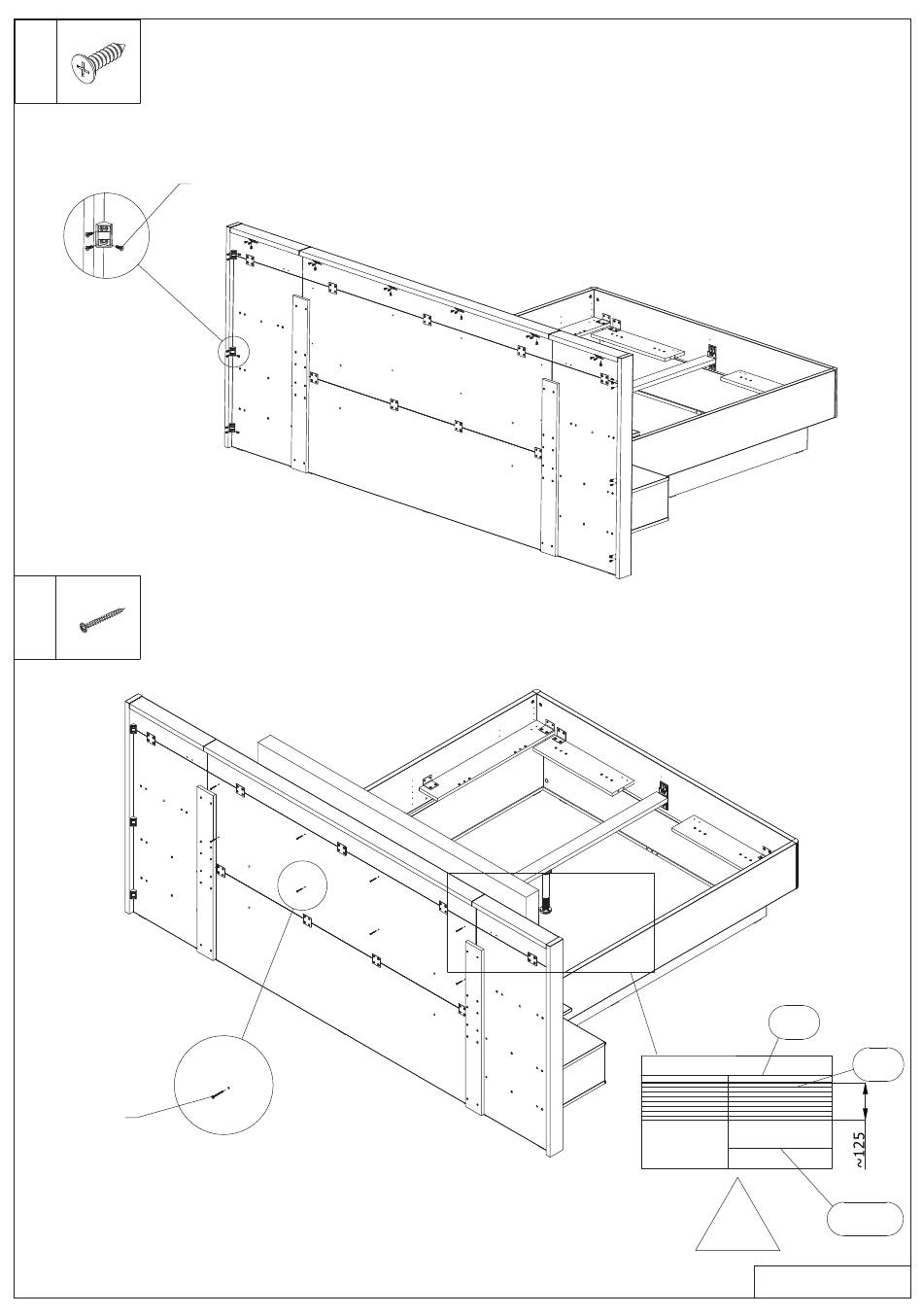 ~125