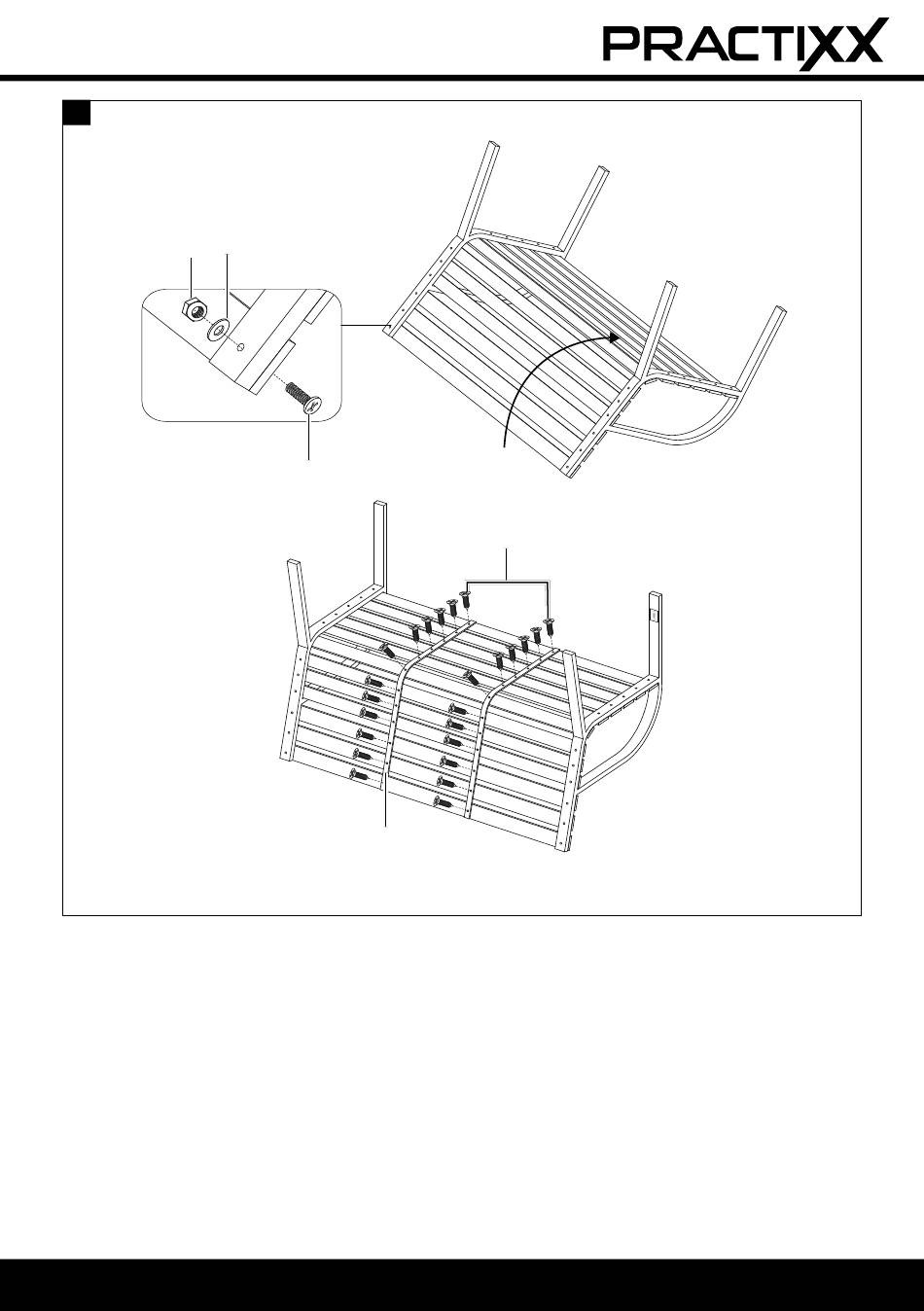 PRACTIXX