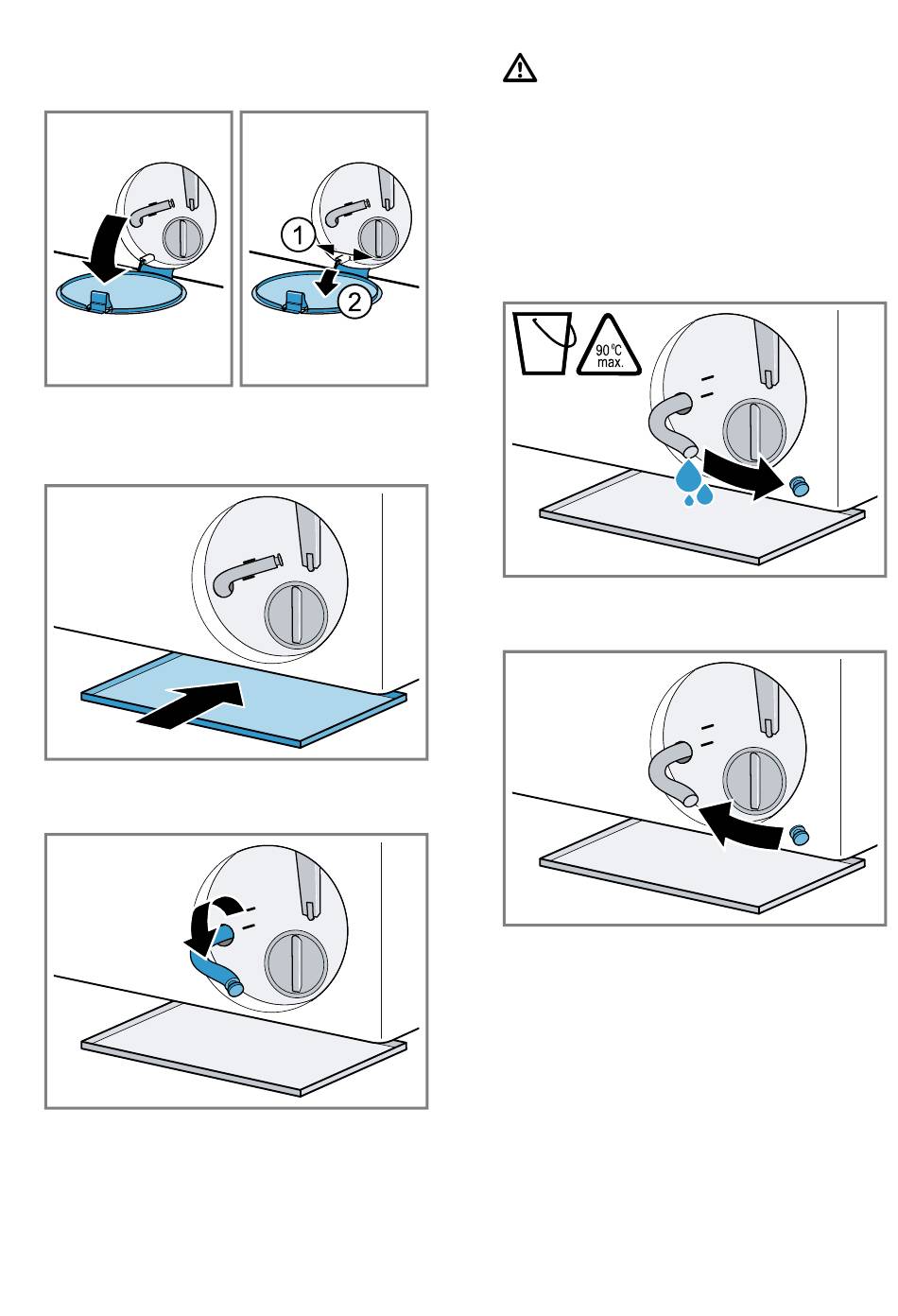 1
2
90 °C
max.