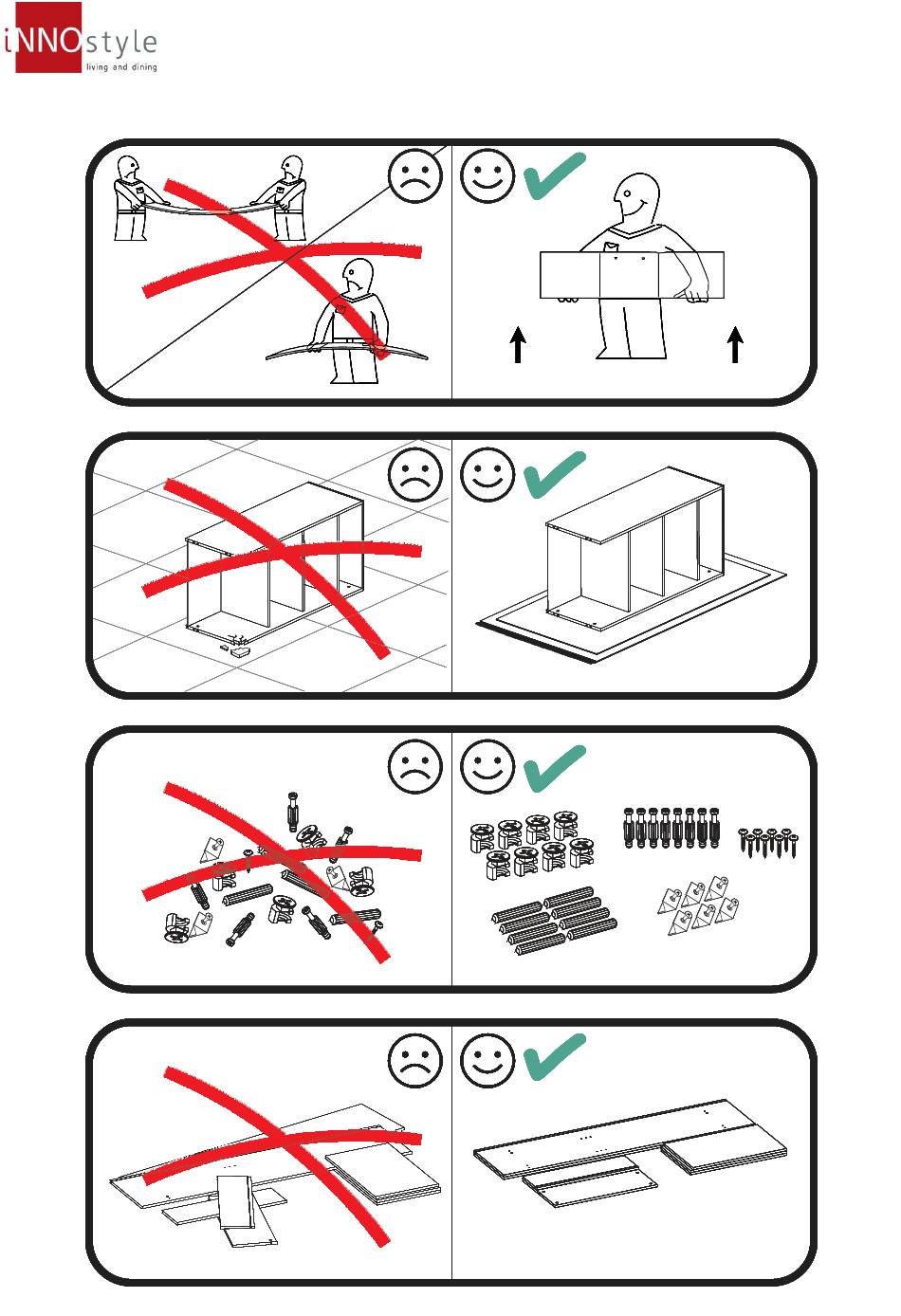 iNNOstyle
living and dining