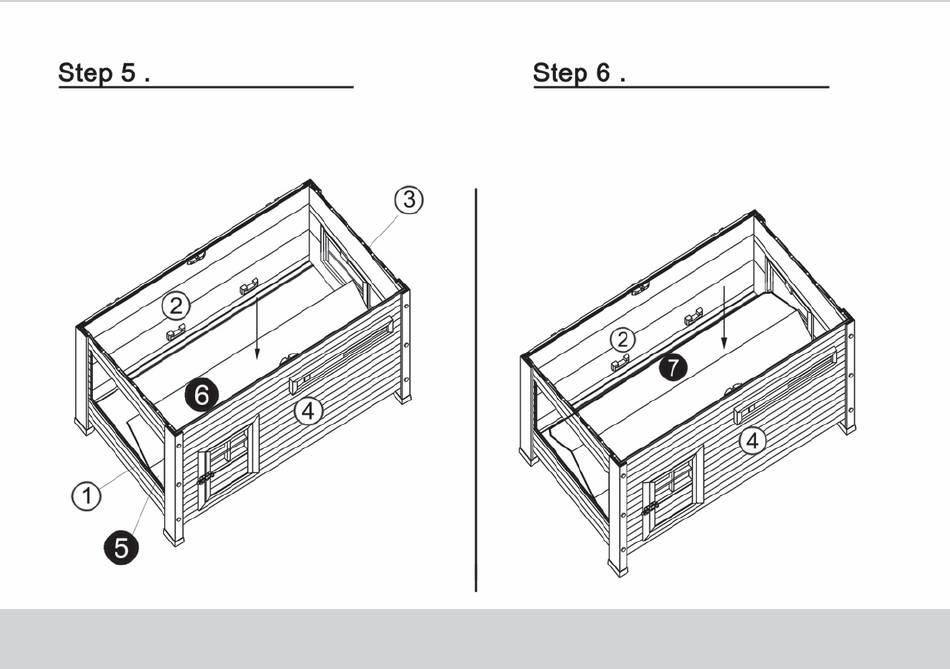 Step 5 .

3
2
6
4
1
5

Step 6 .

2
7
4