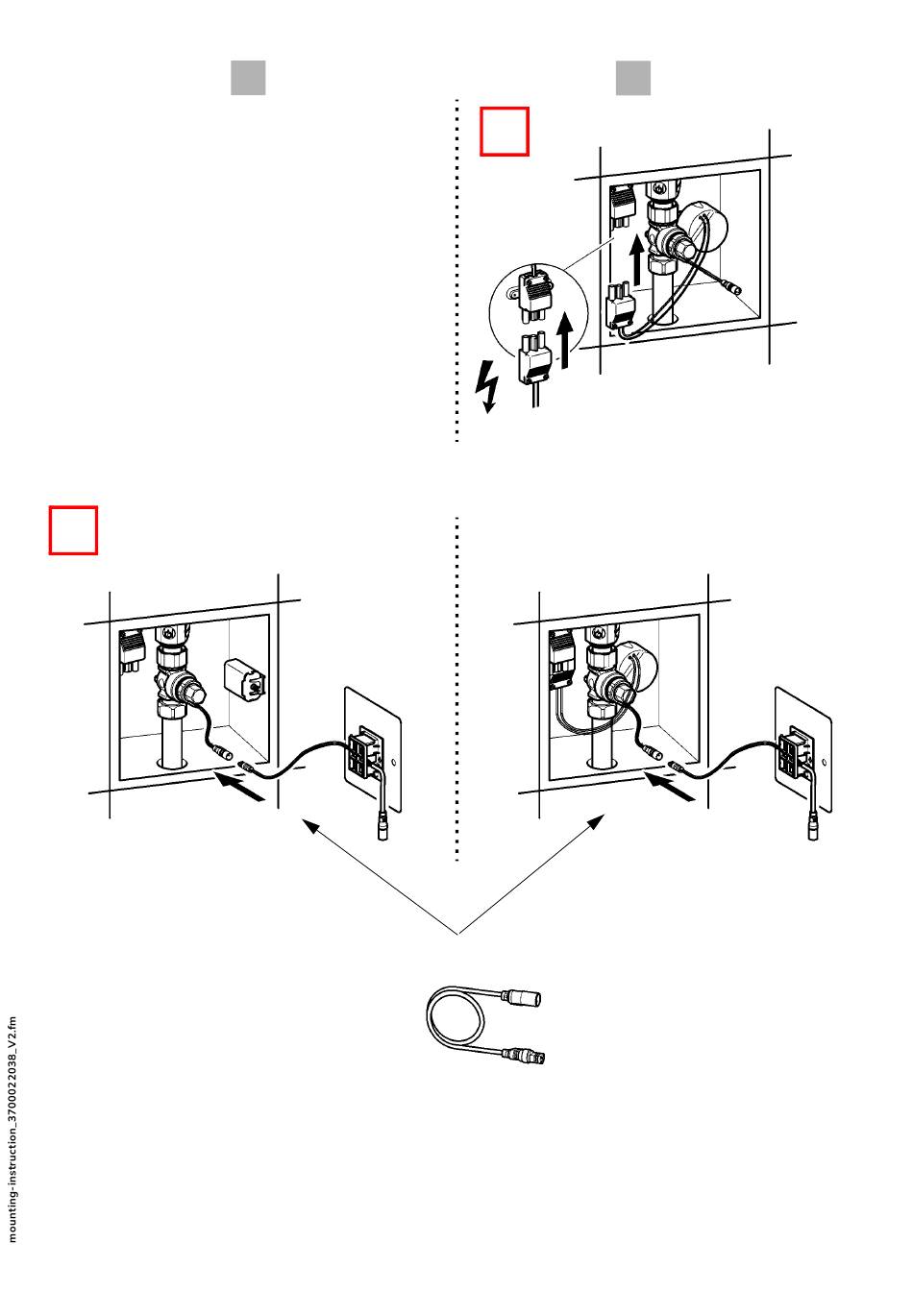 mounting-instruction_3700022038_V2.fm