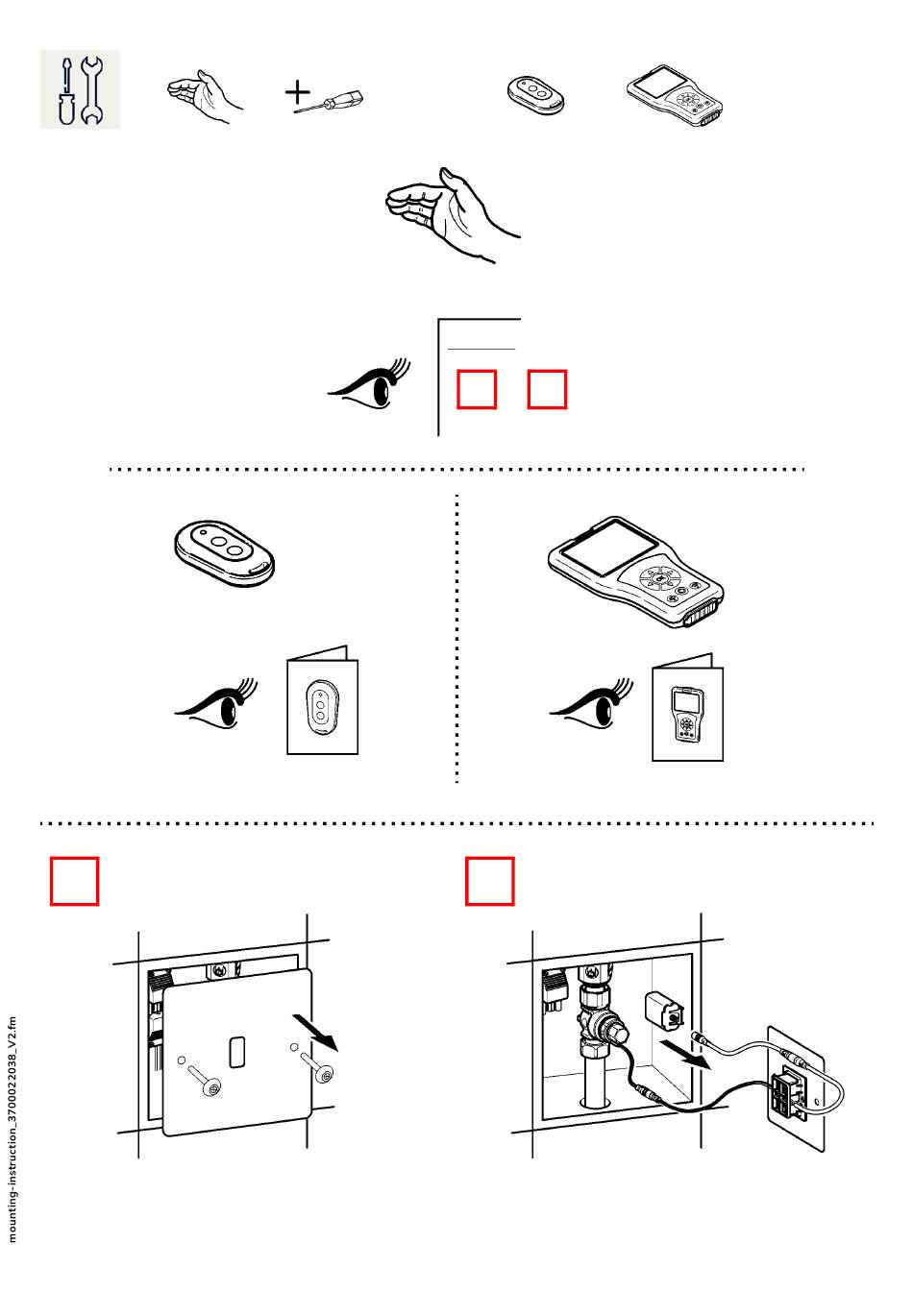 mounting-instruction_3700022038_V2.fm