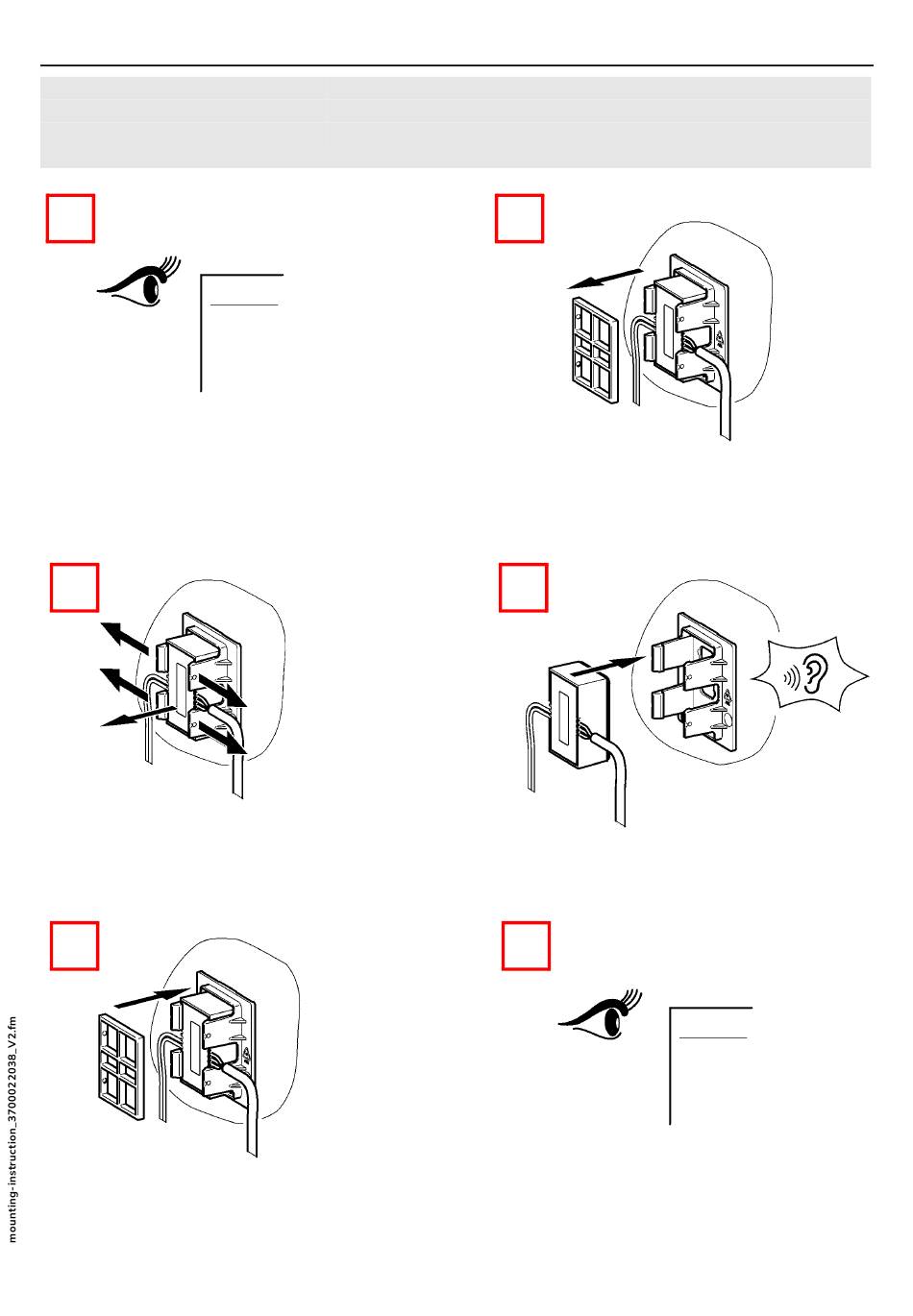 mounting-instruction_3700022038_V2.fm