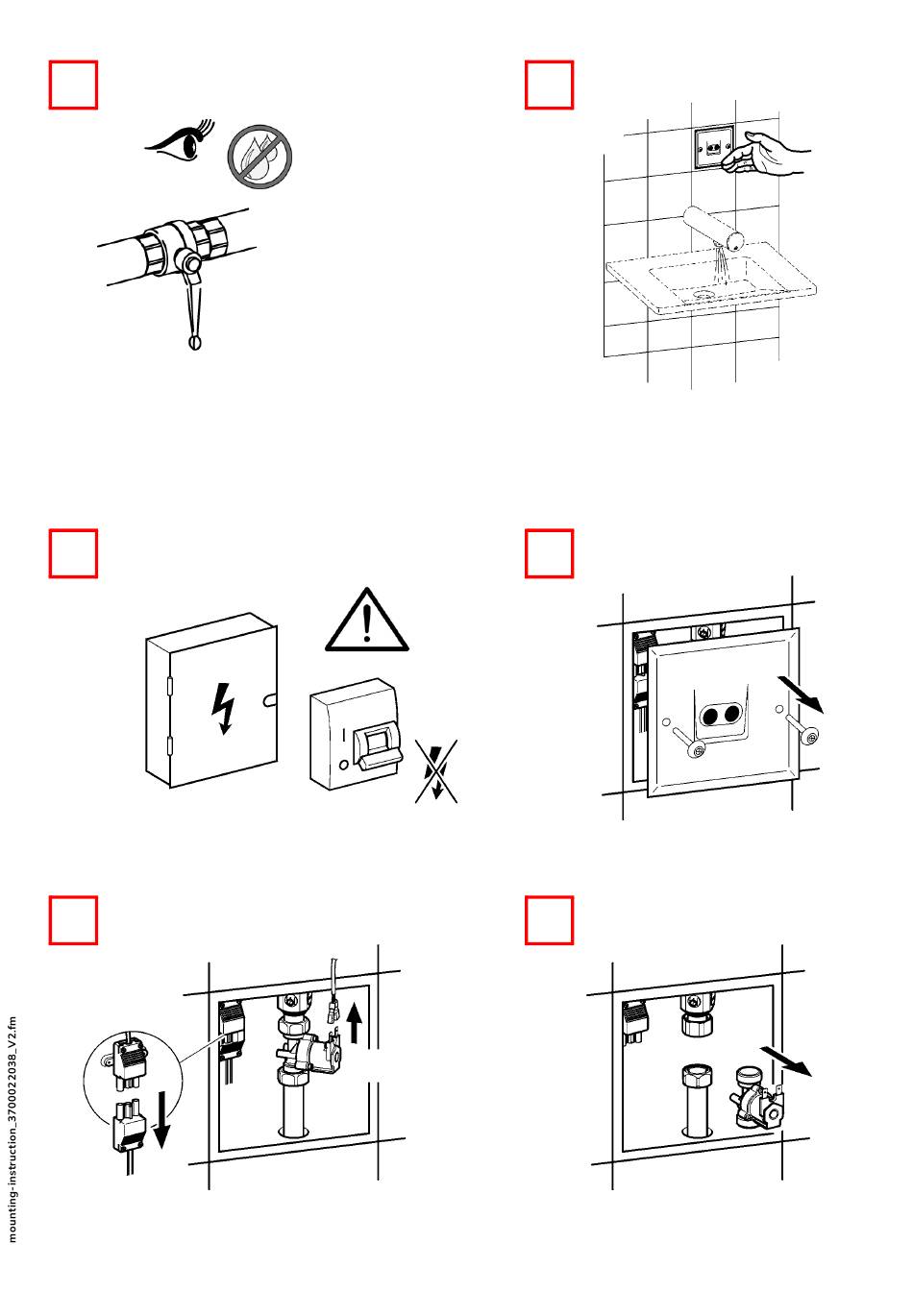 mounting-instruction_3700022038_V2.fm