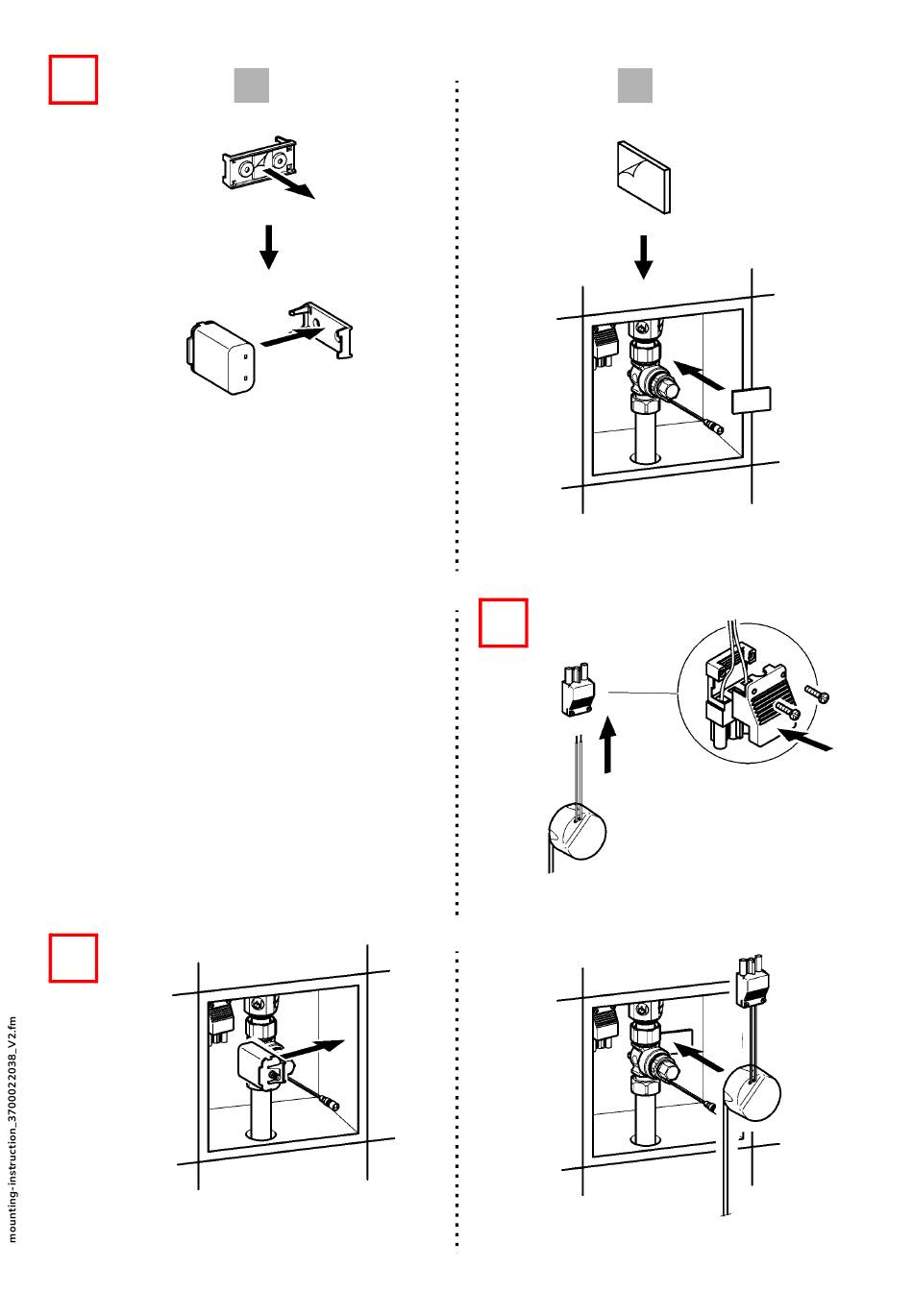 mounting-instruction_3700022038_V2.fm