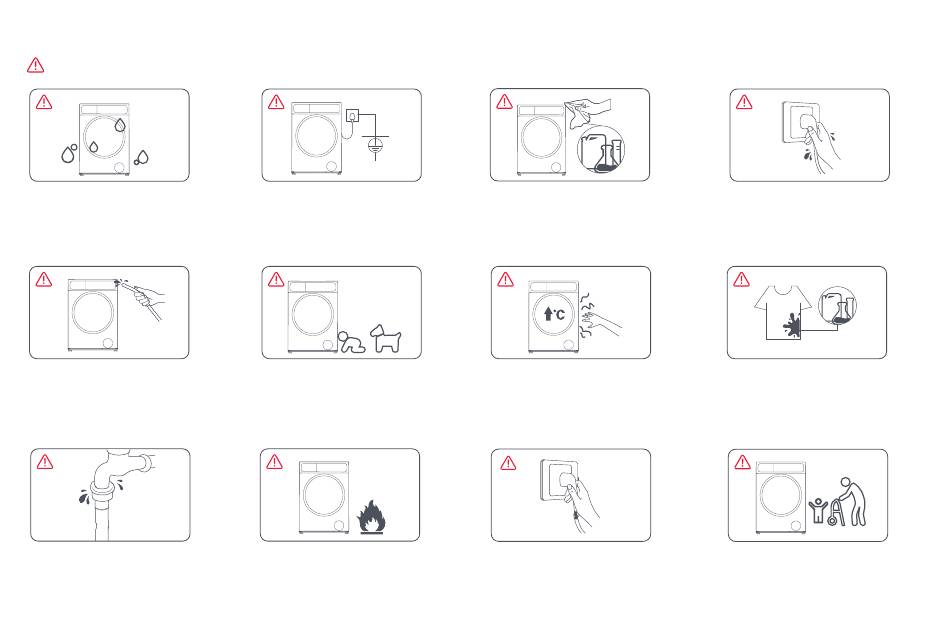 °C