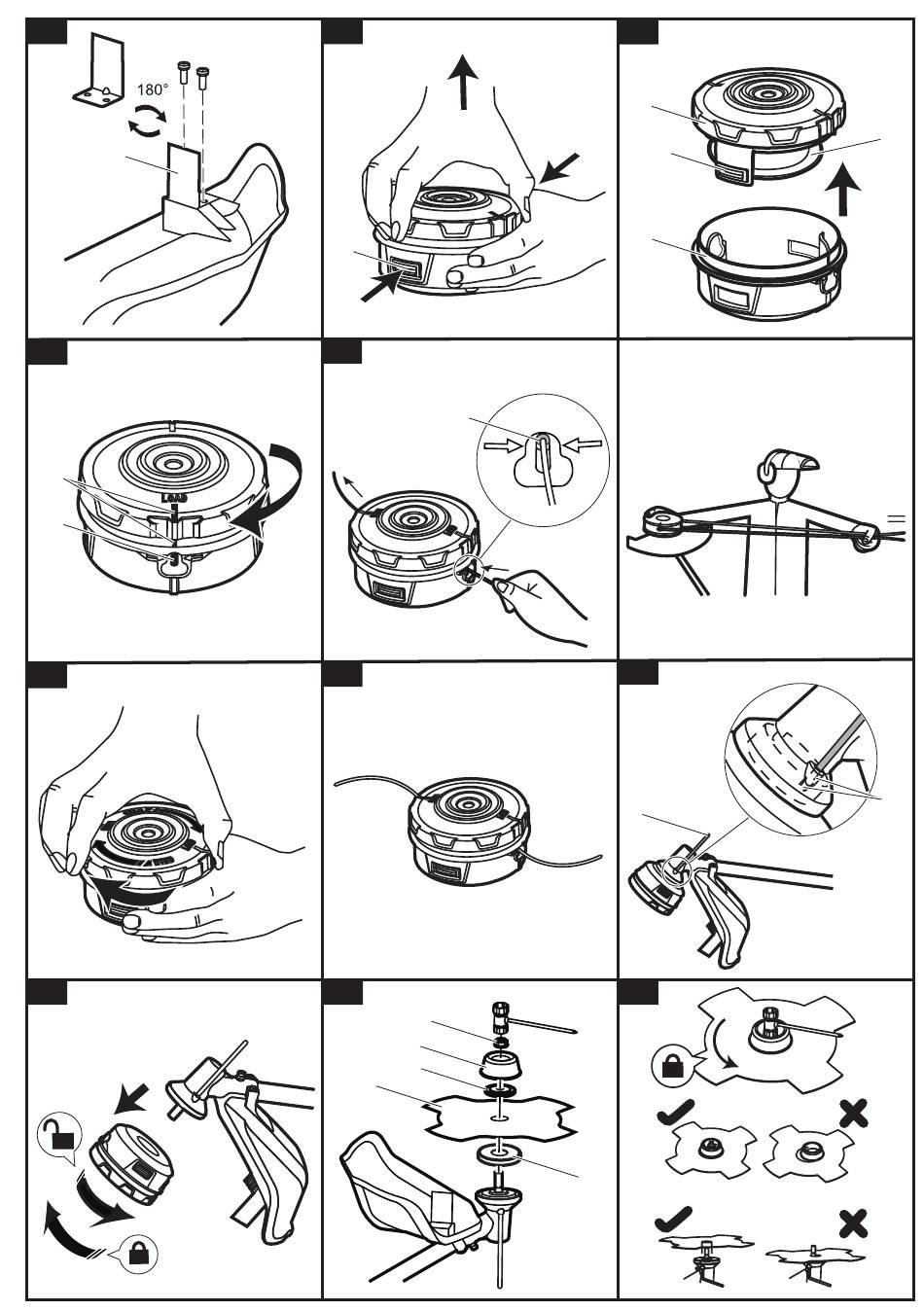 180°

LOAD