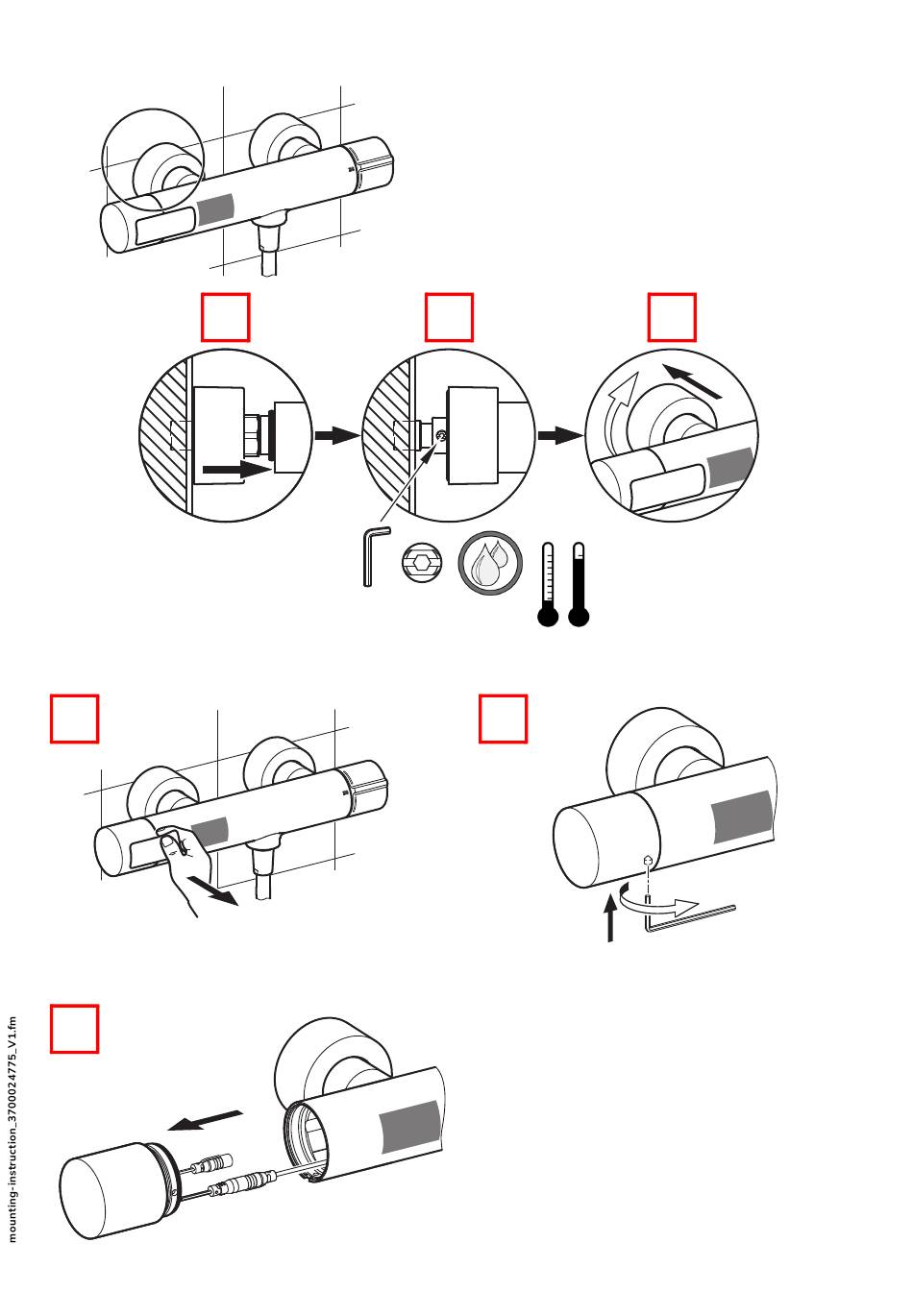 mounting-instruction_3700024775_V1.fm