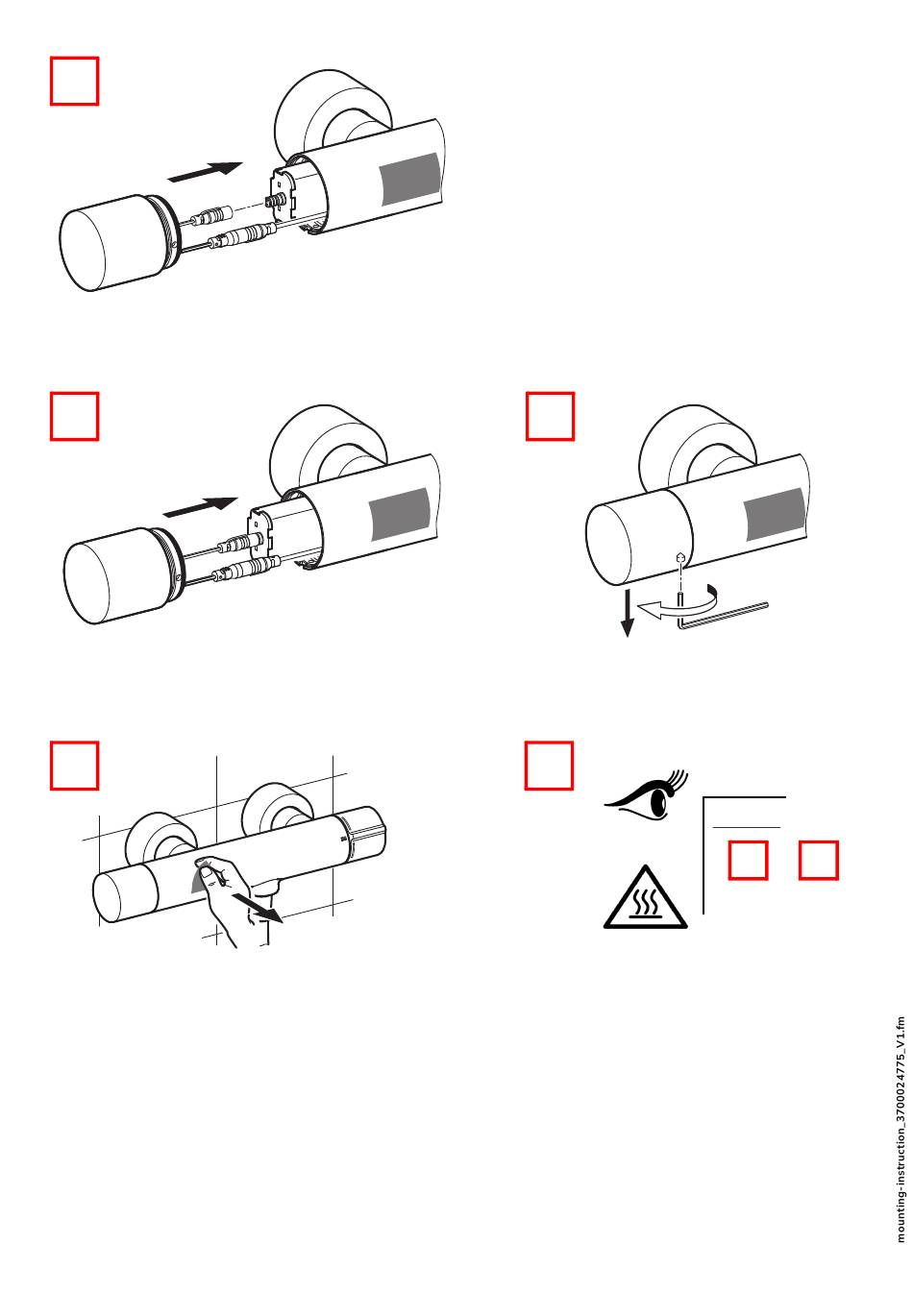 mounting-instruction_3700024775_V1.fm