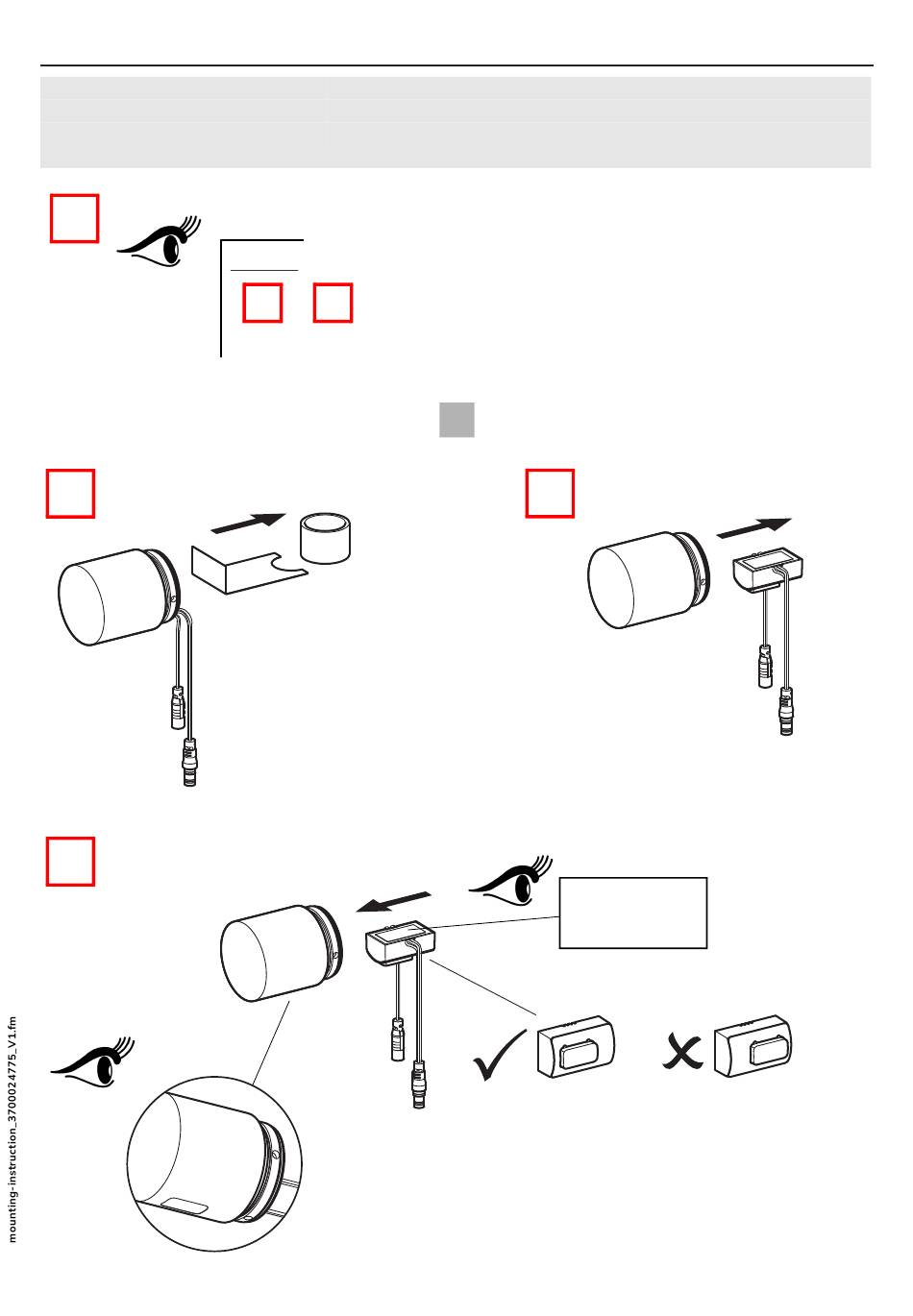 mounting-instruction_3700024775_V1.fm