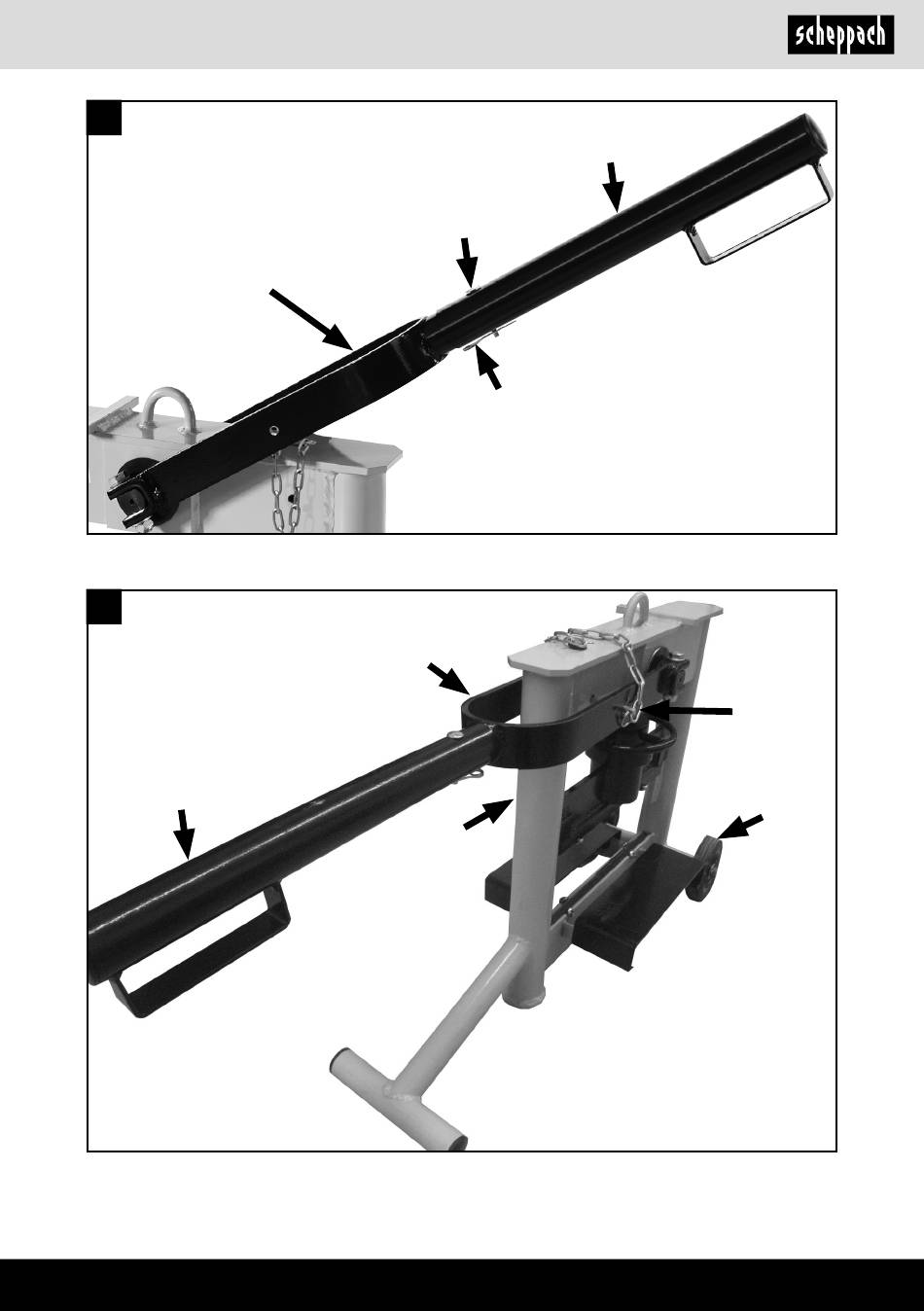 scheppach