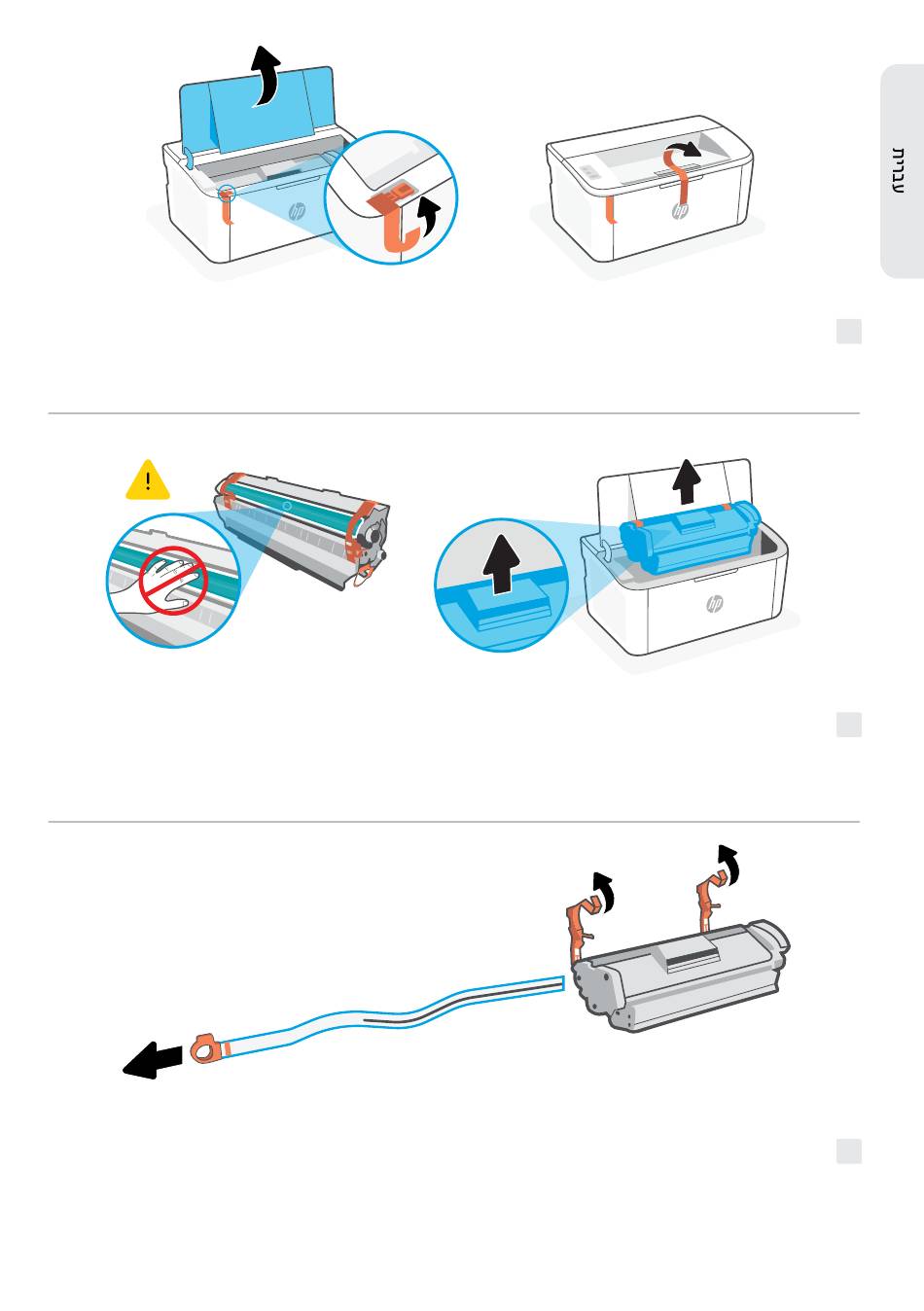 עברית