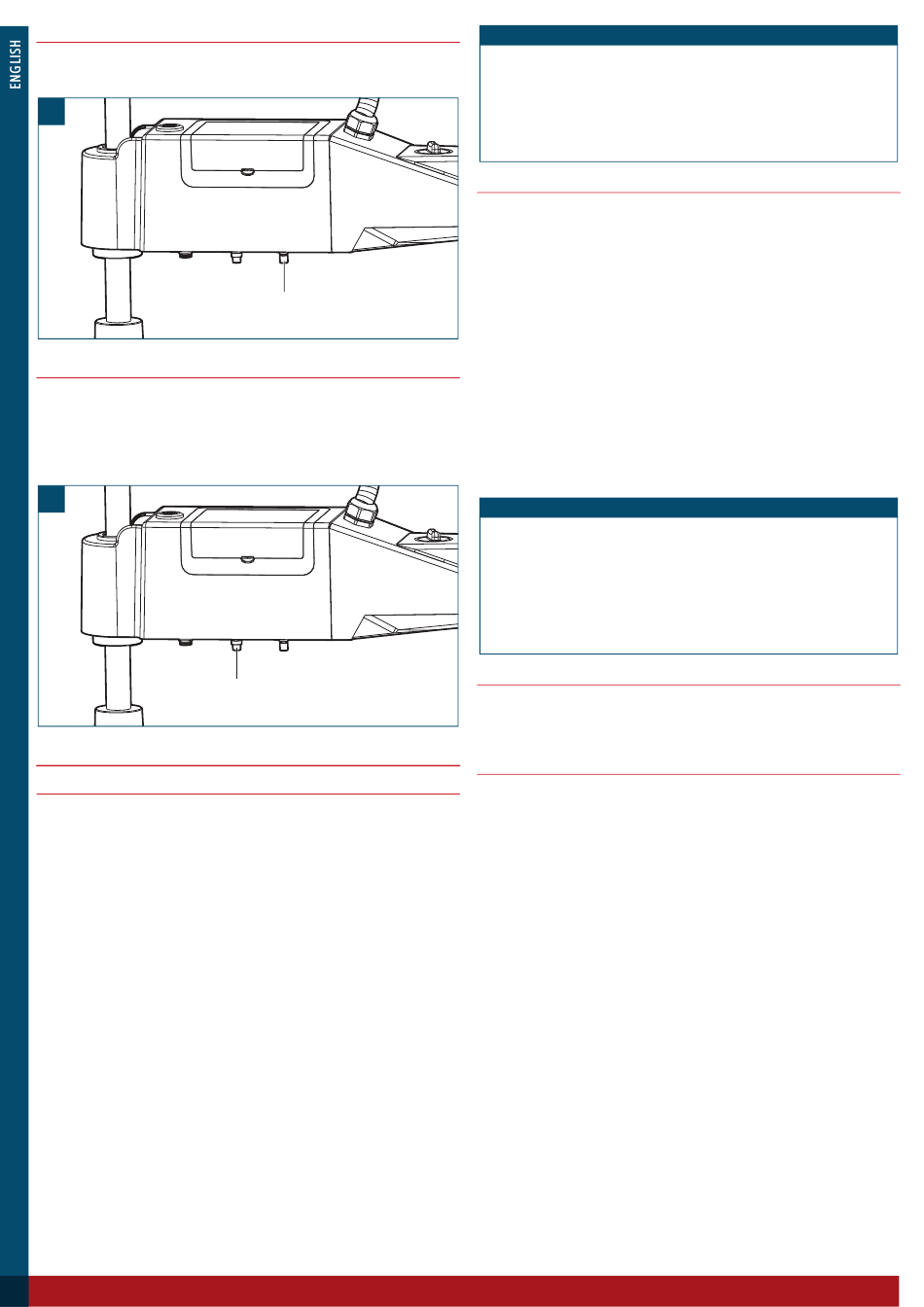 ENGLISH