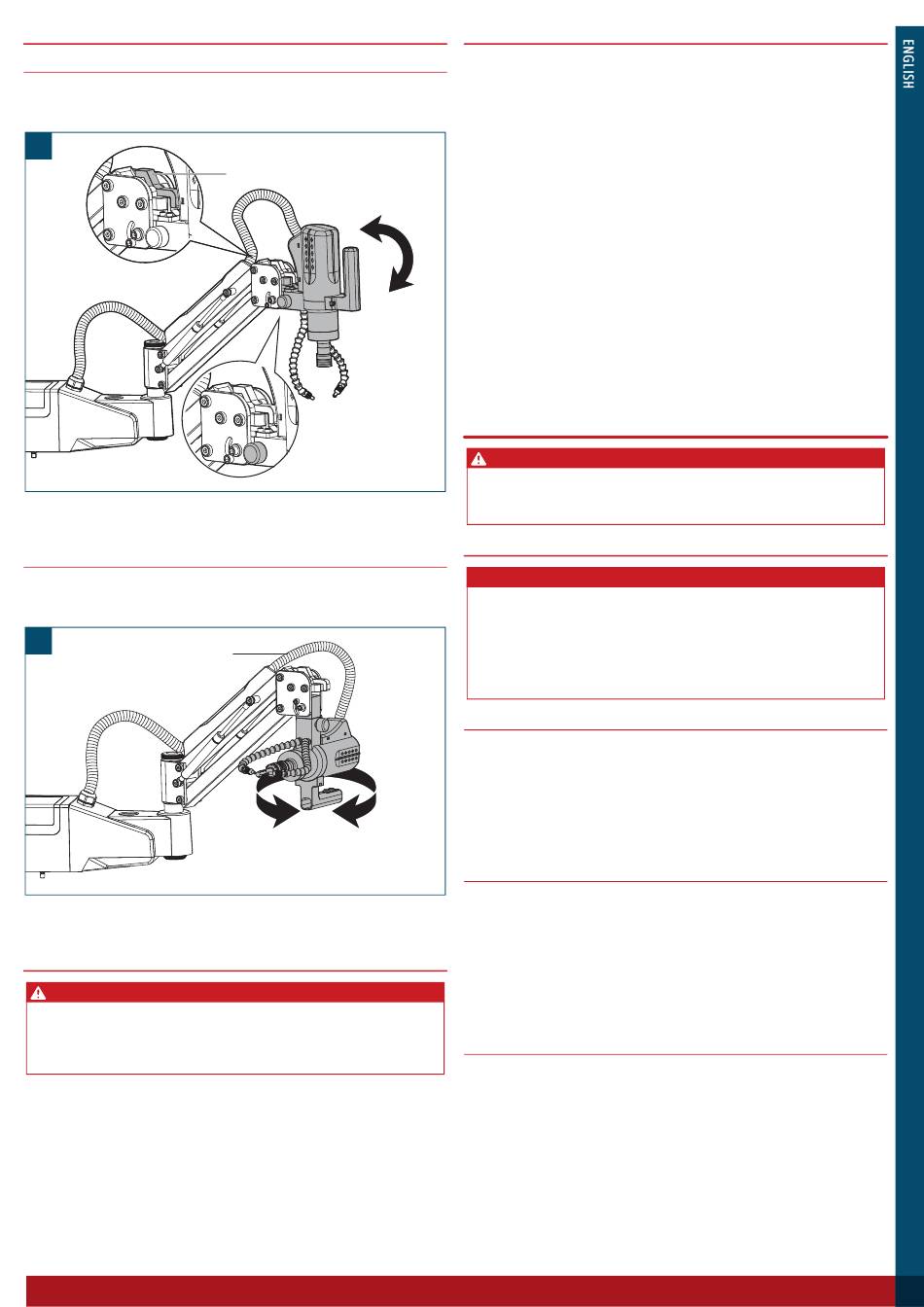 ENGLISH