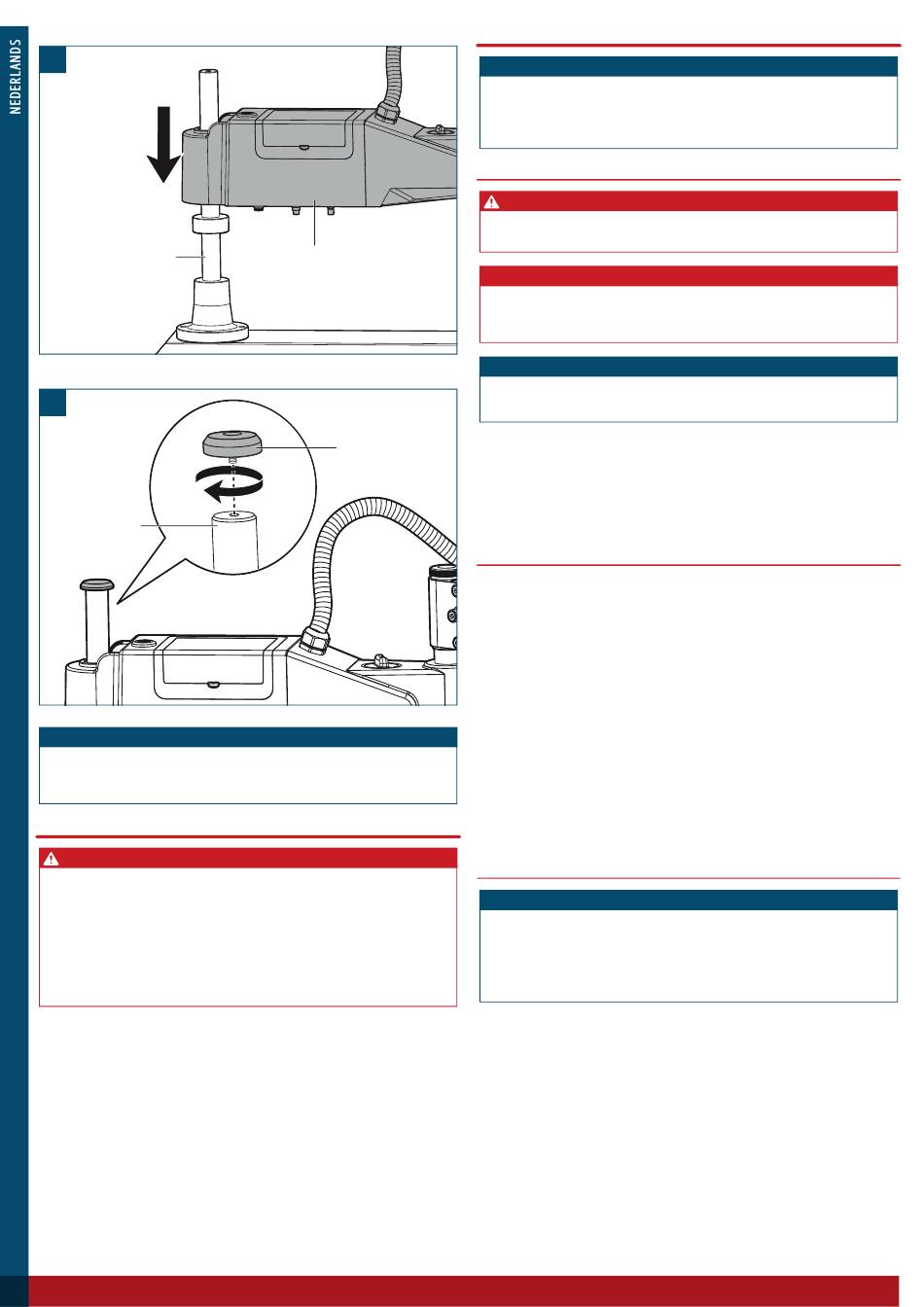 NEDERLANDS