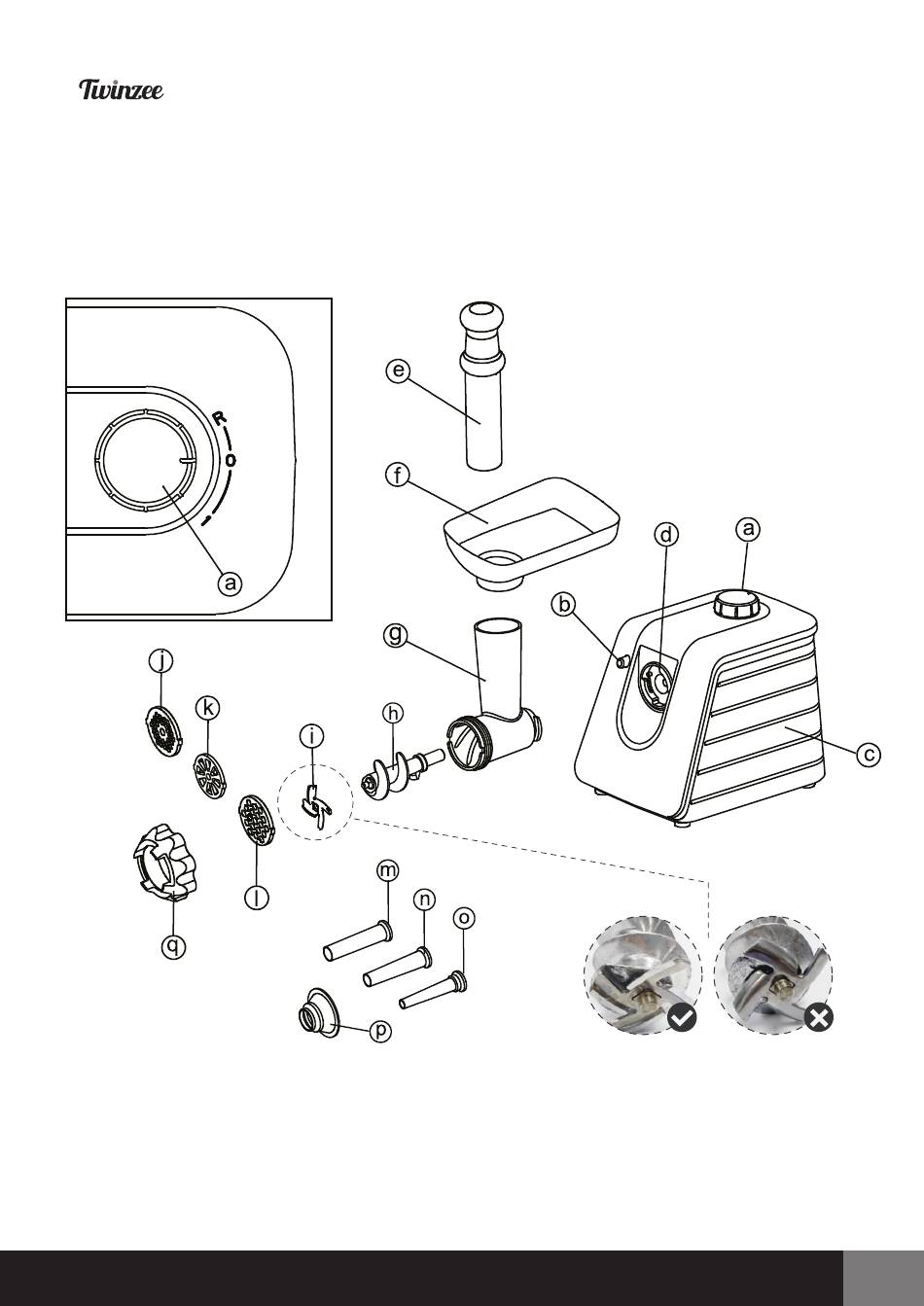 Twinzee

R
O
I
a

e
f
d
a
b
g
c
j
k
h
i
l
q
m
n
o
p