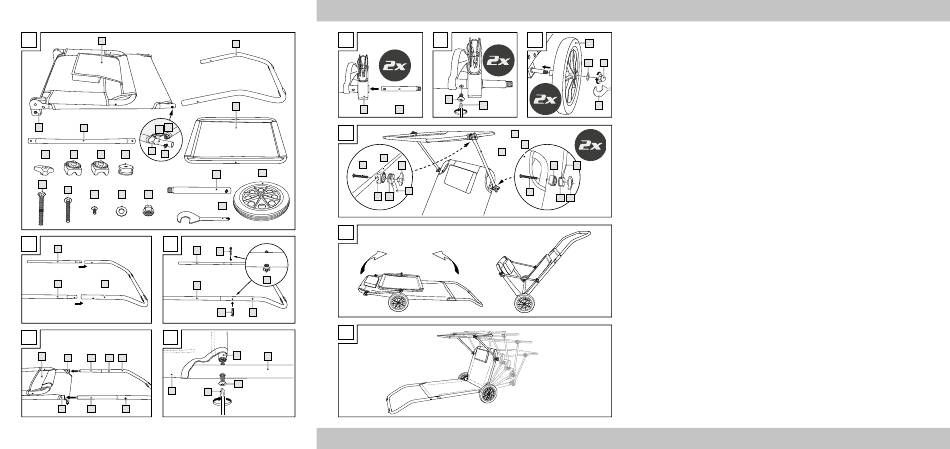 2x

2x

2x

2x