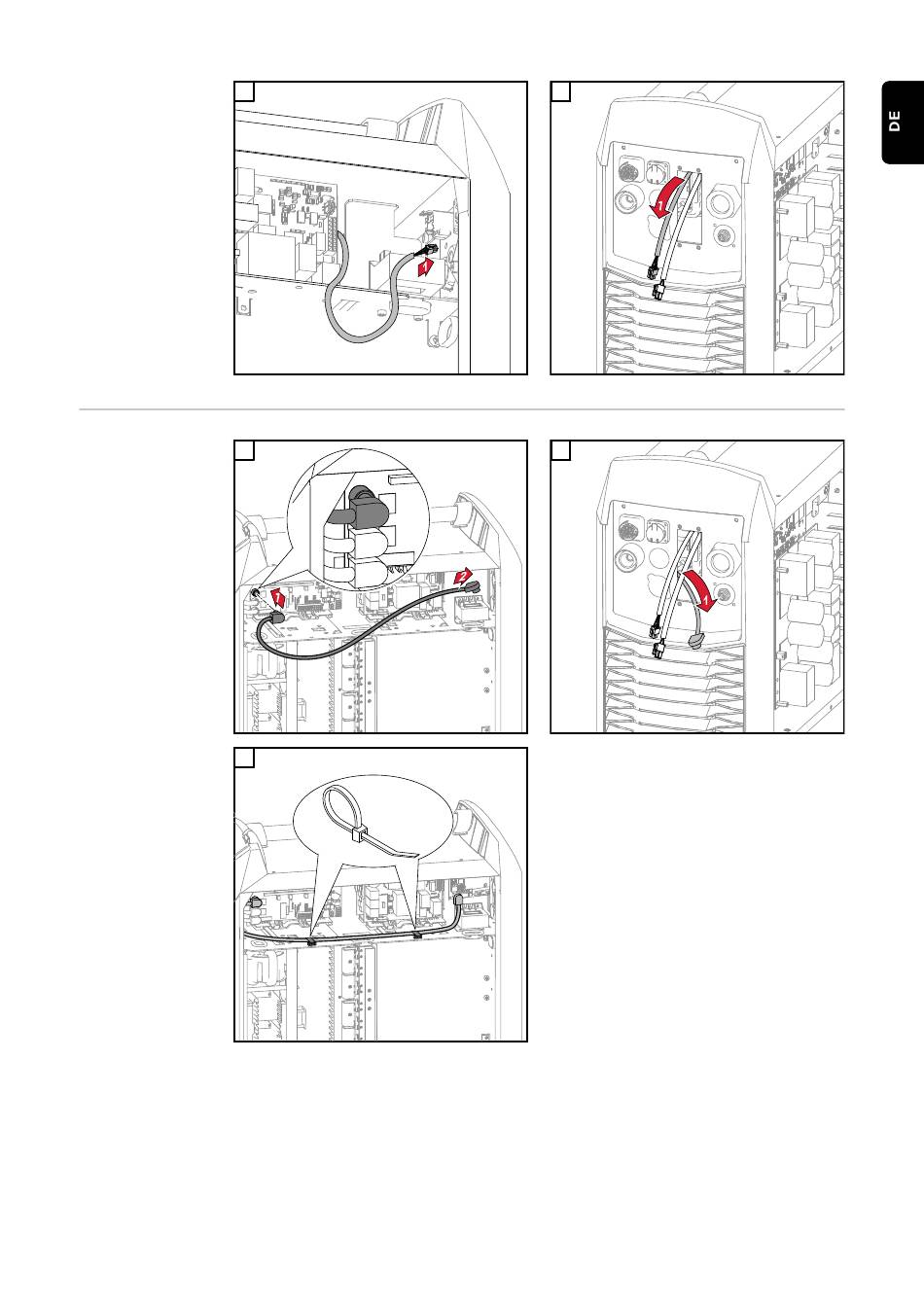 DE

1

1

1

2

1