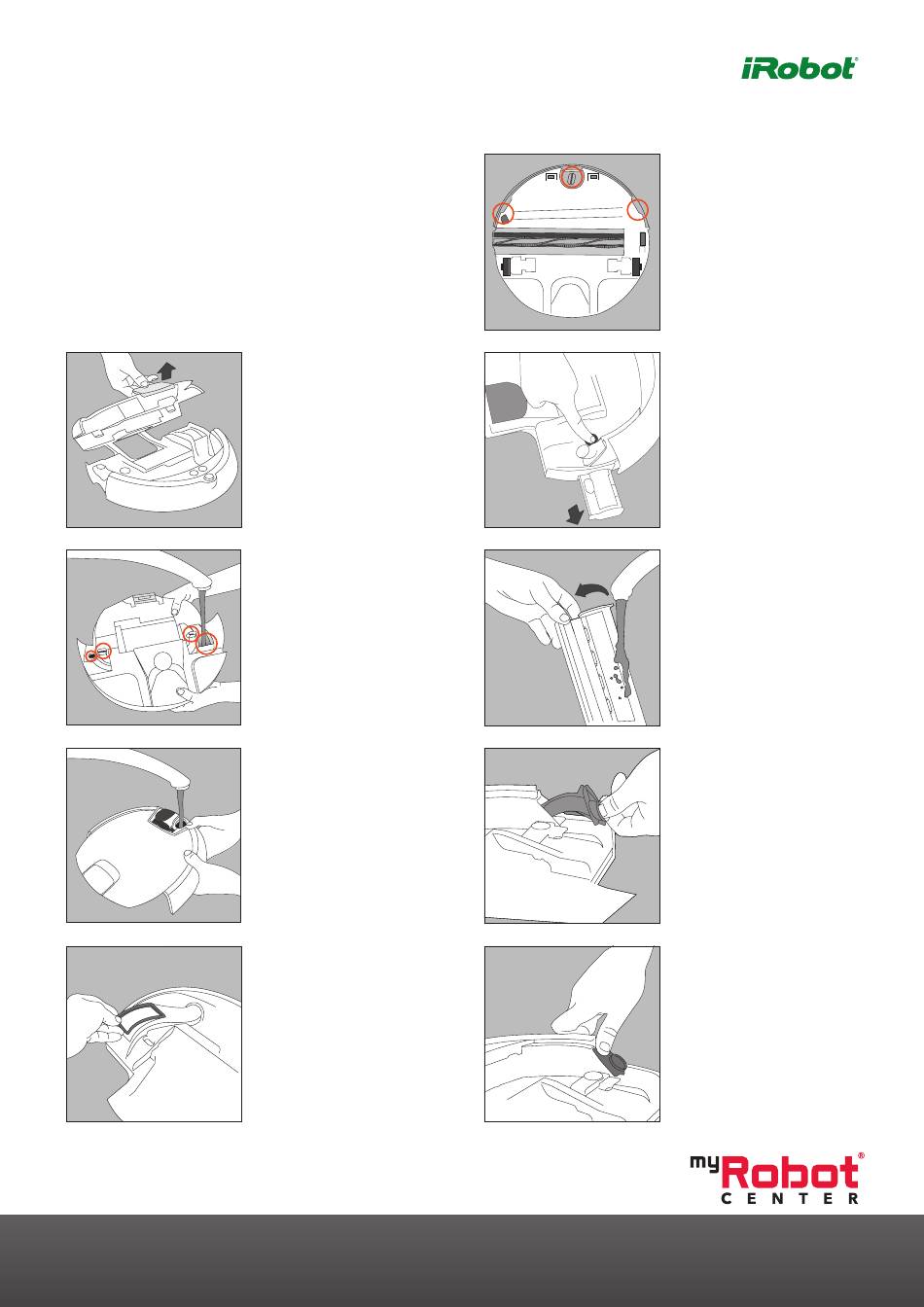 iRobot®

myRobot® CENTER