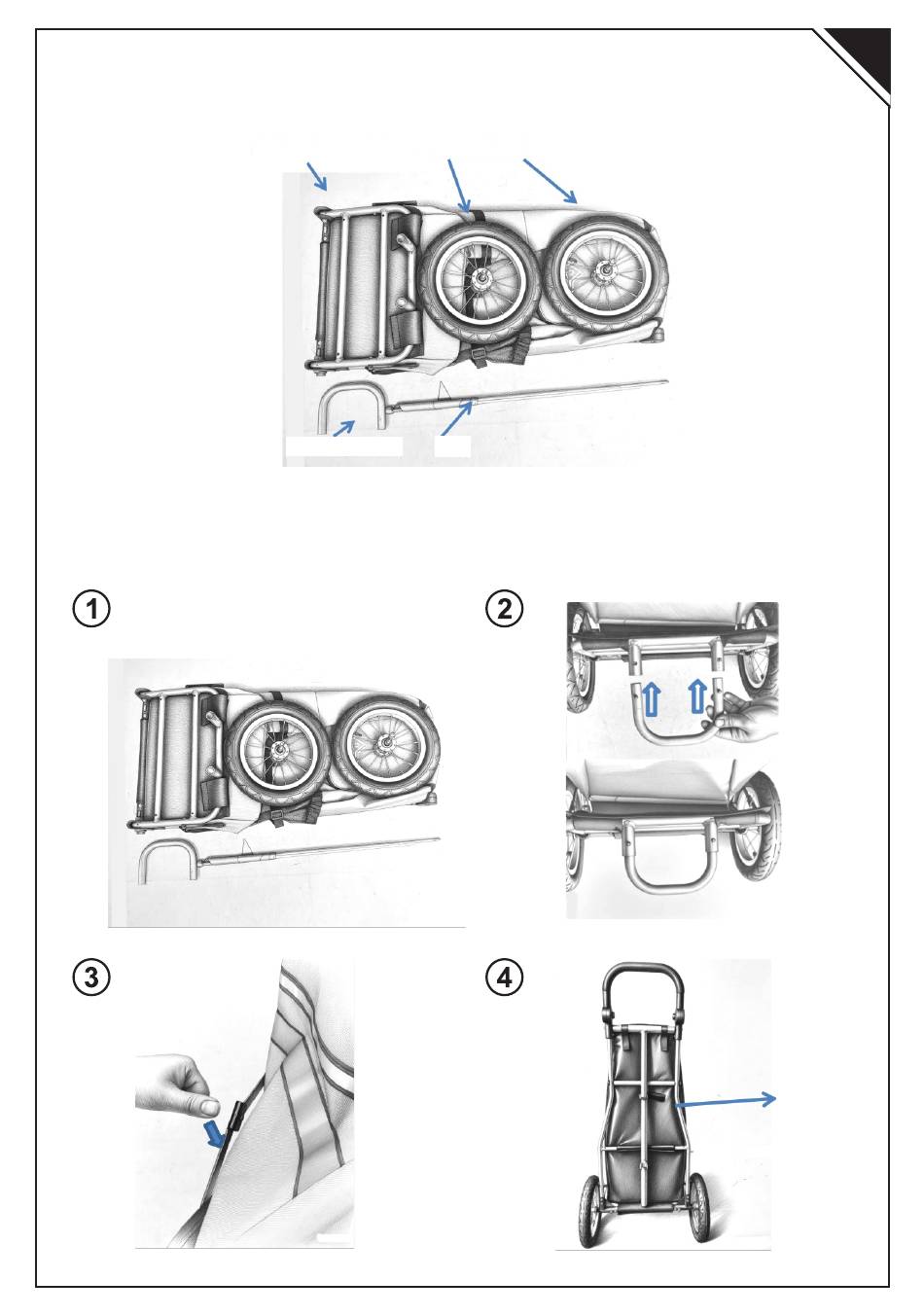 1

2

3

4