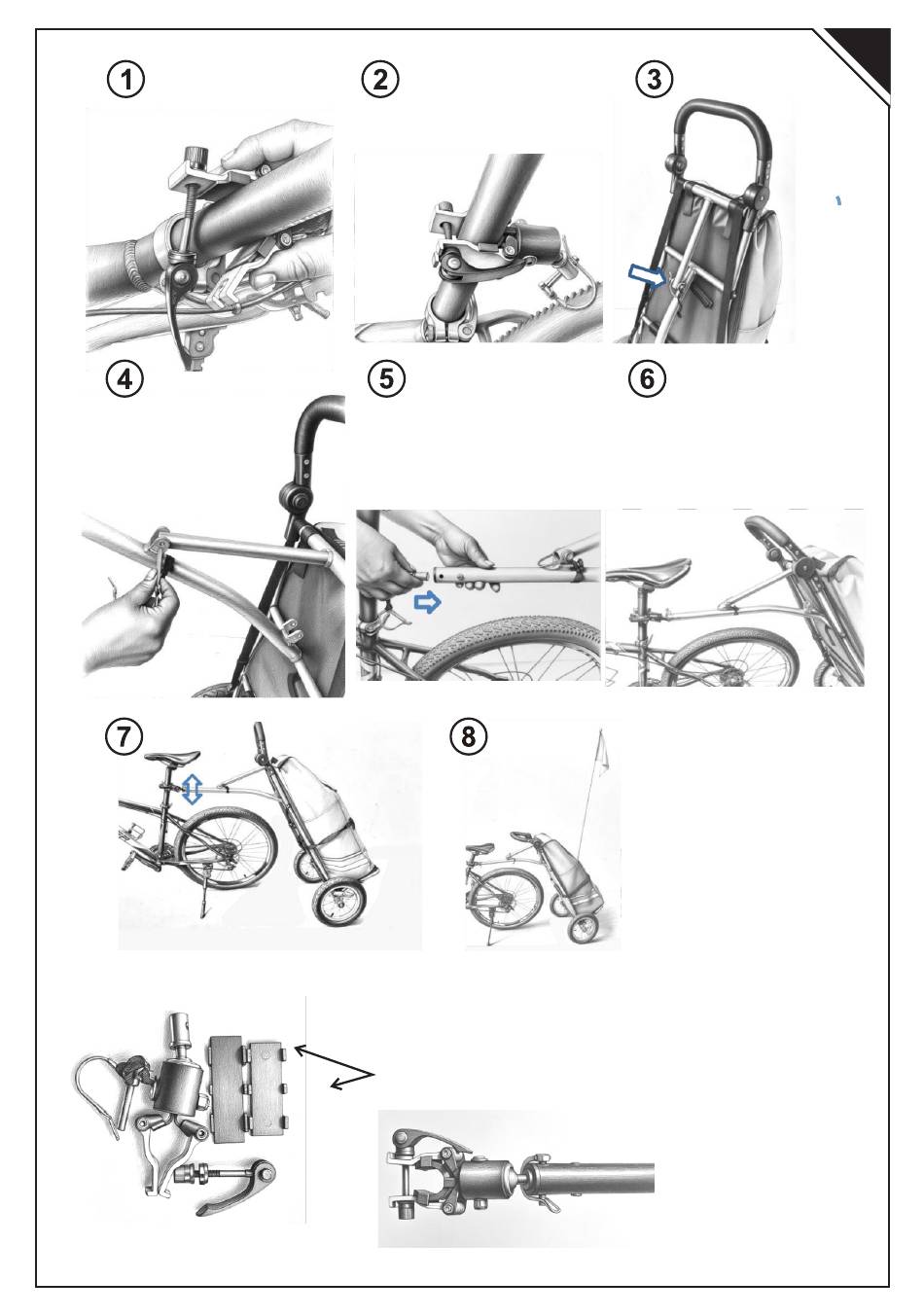 1
2
3
4
5
6
7
8