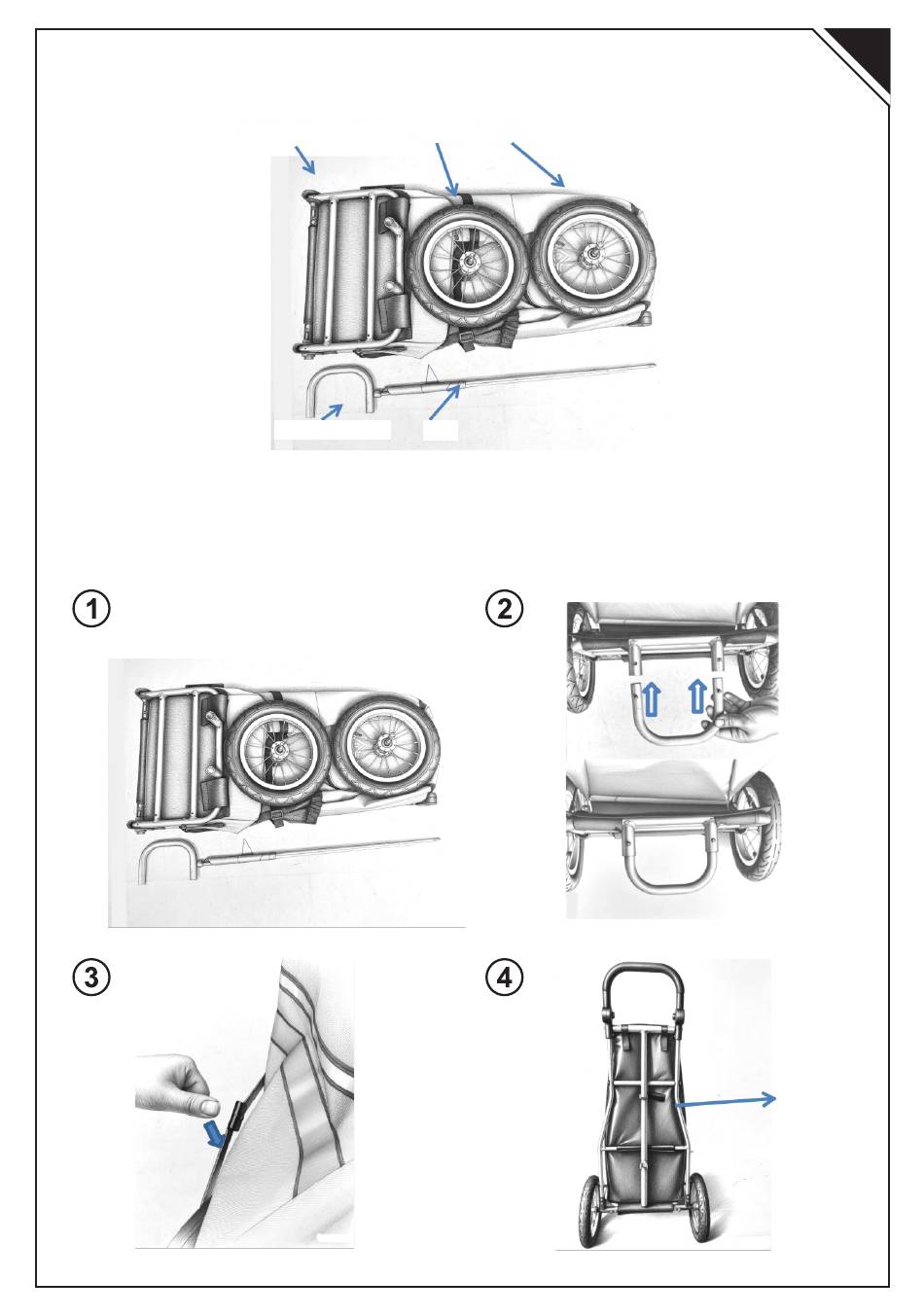 1

2

3

4