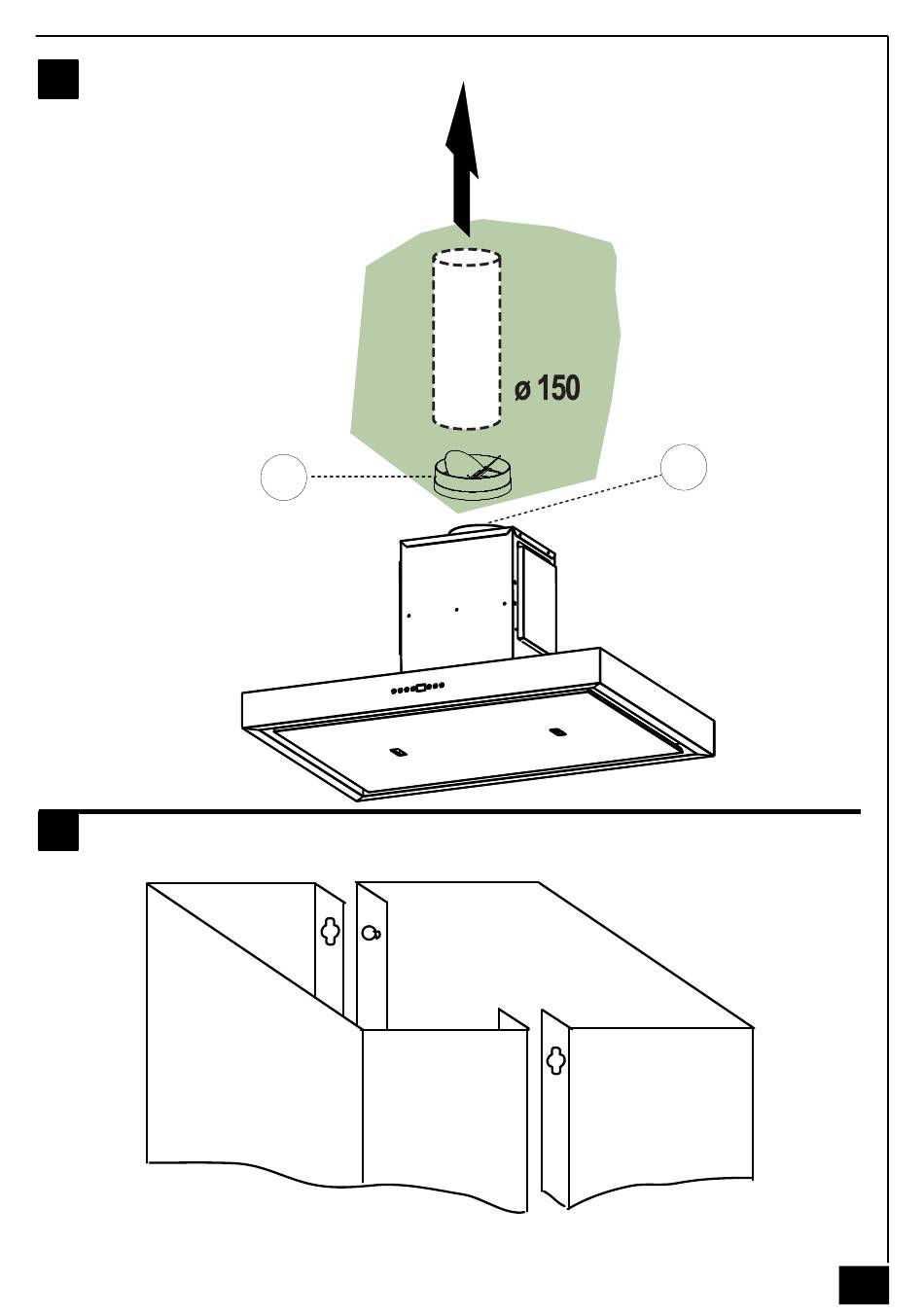 ø 150