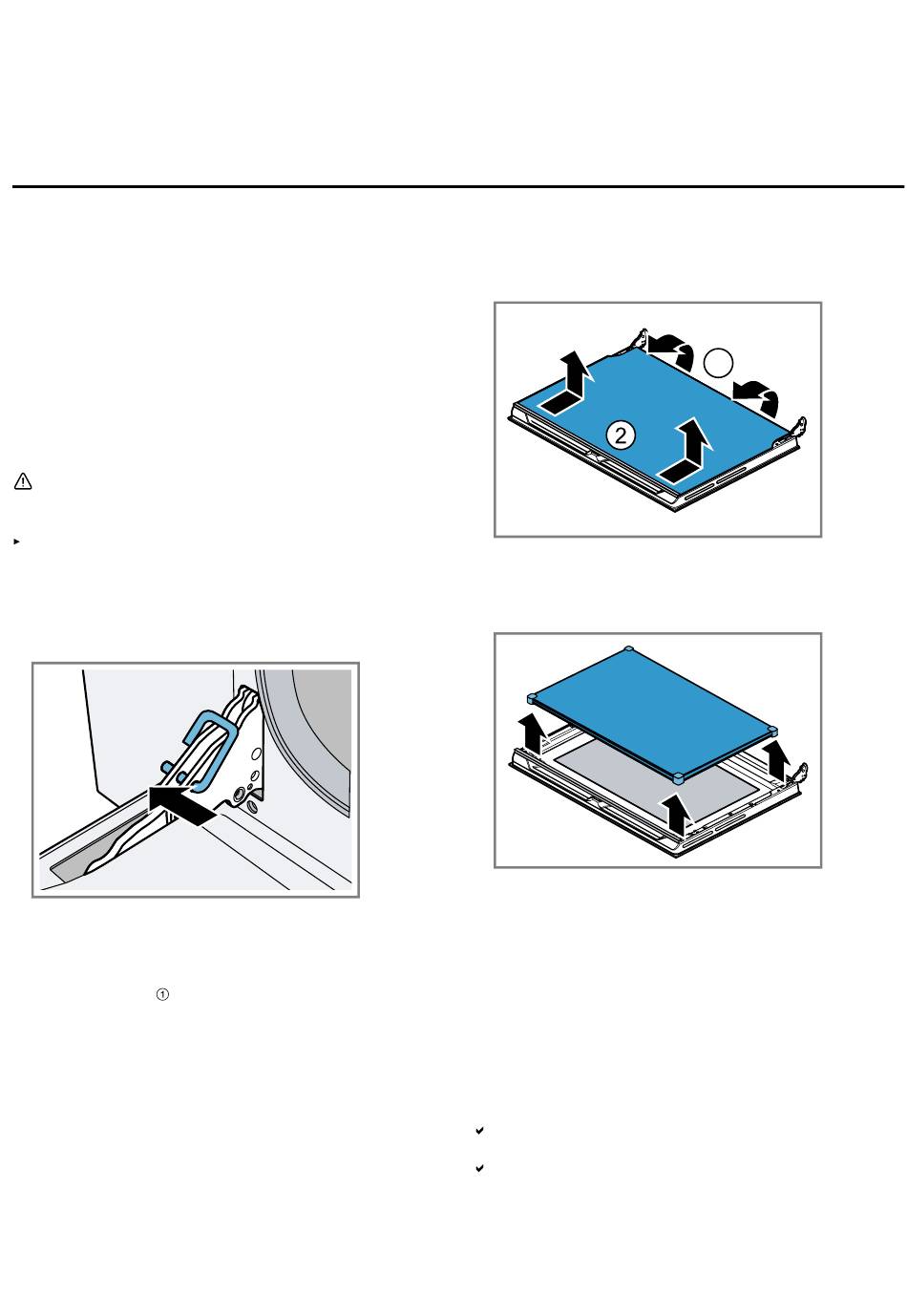 2

①