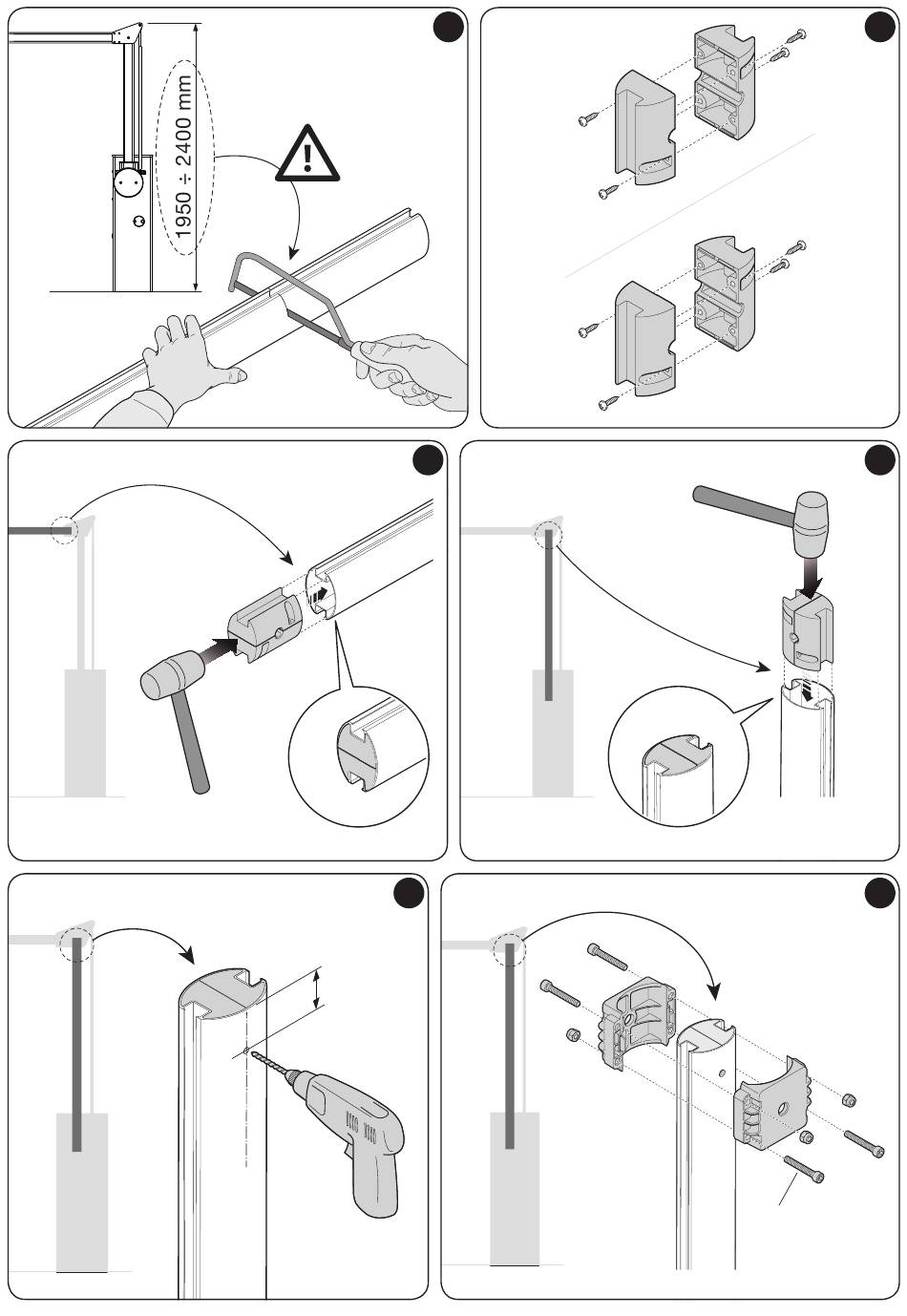 1950 ÷ 2400 mm