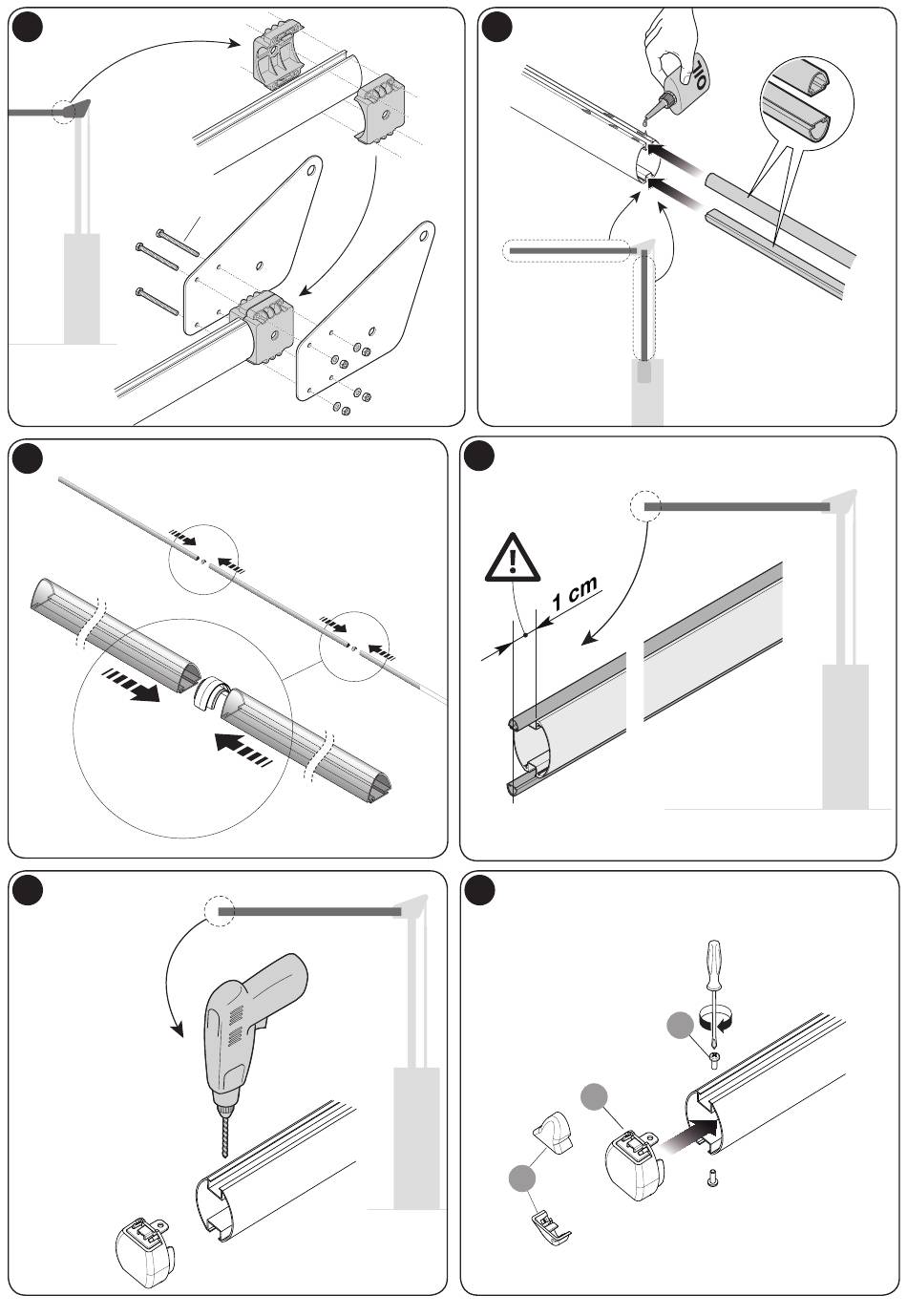 OIL

1 cm