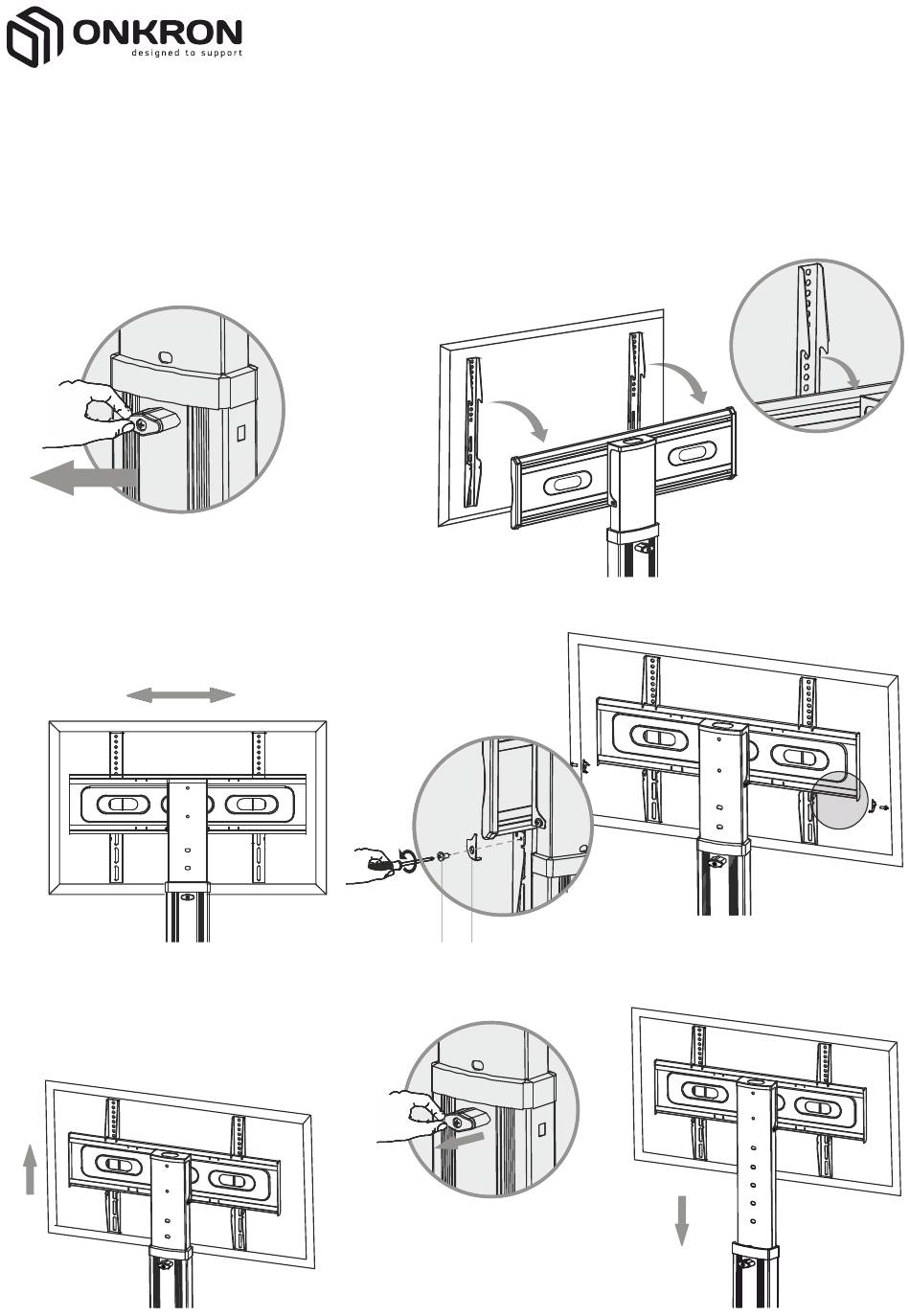 ONKRON
designed to support