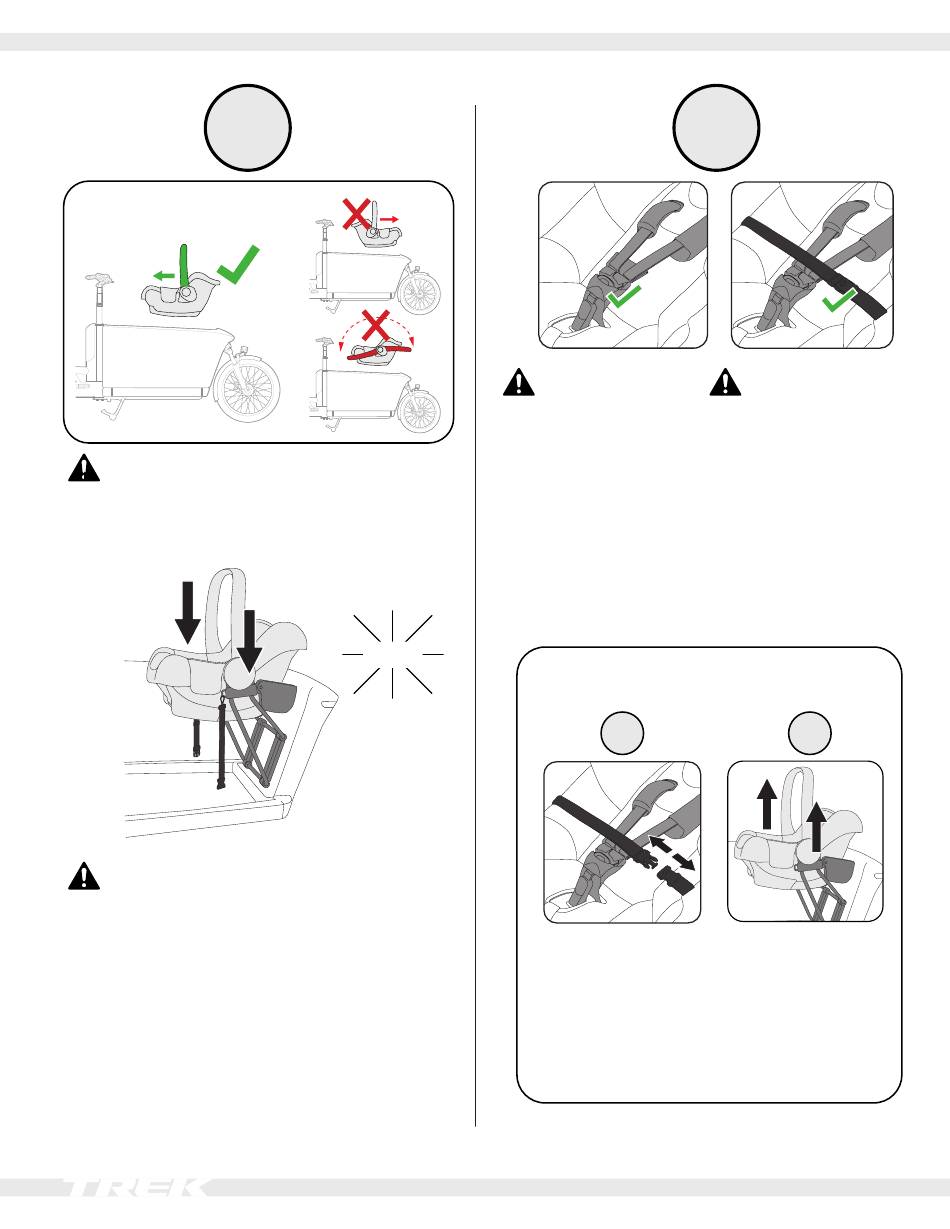 TREK