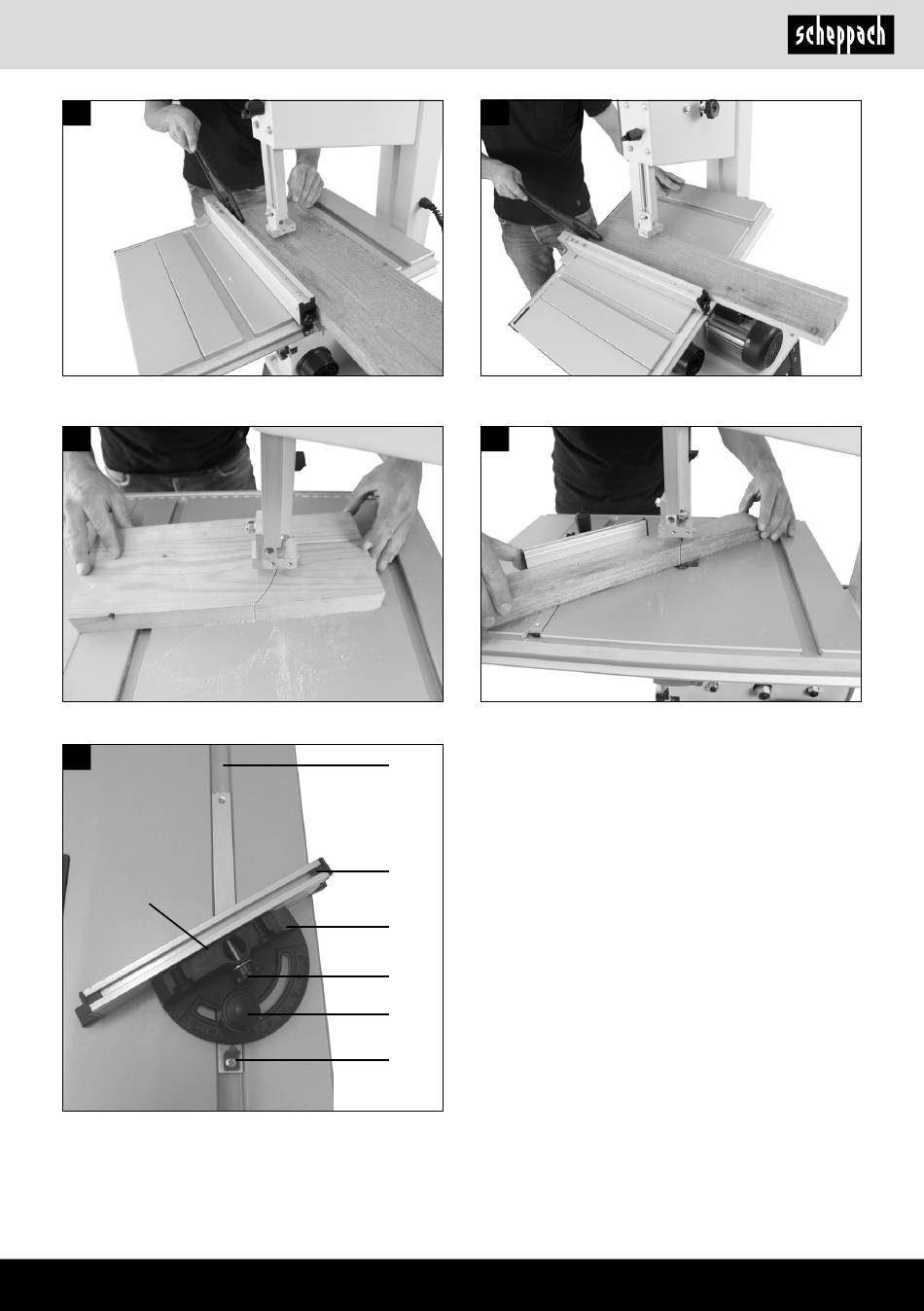 scheppach