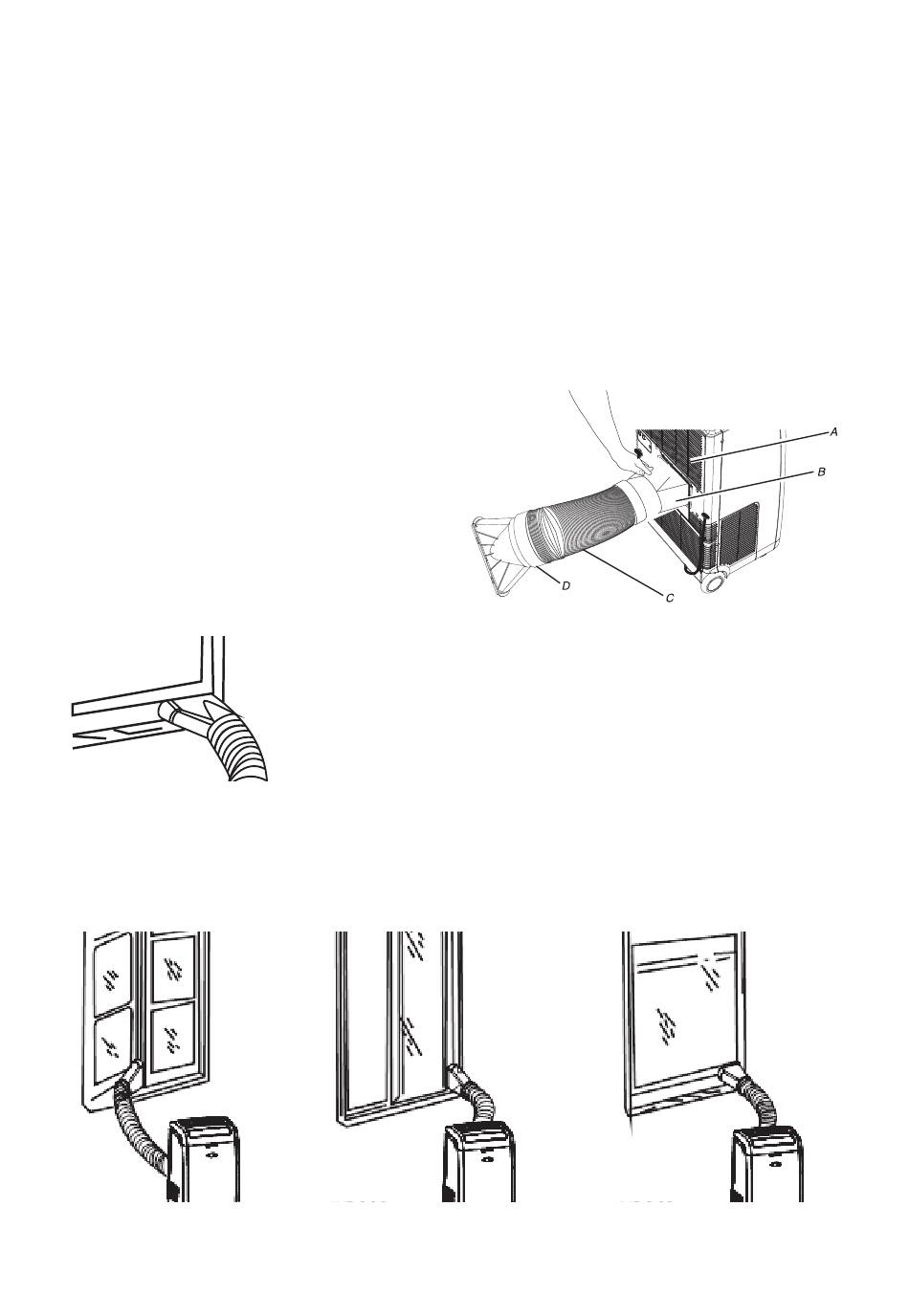 A

B

D

C