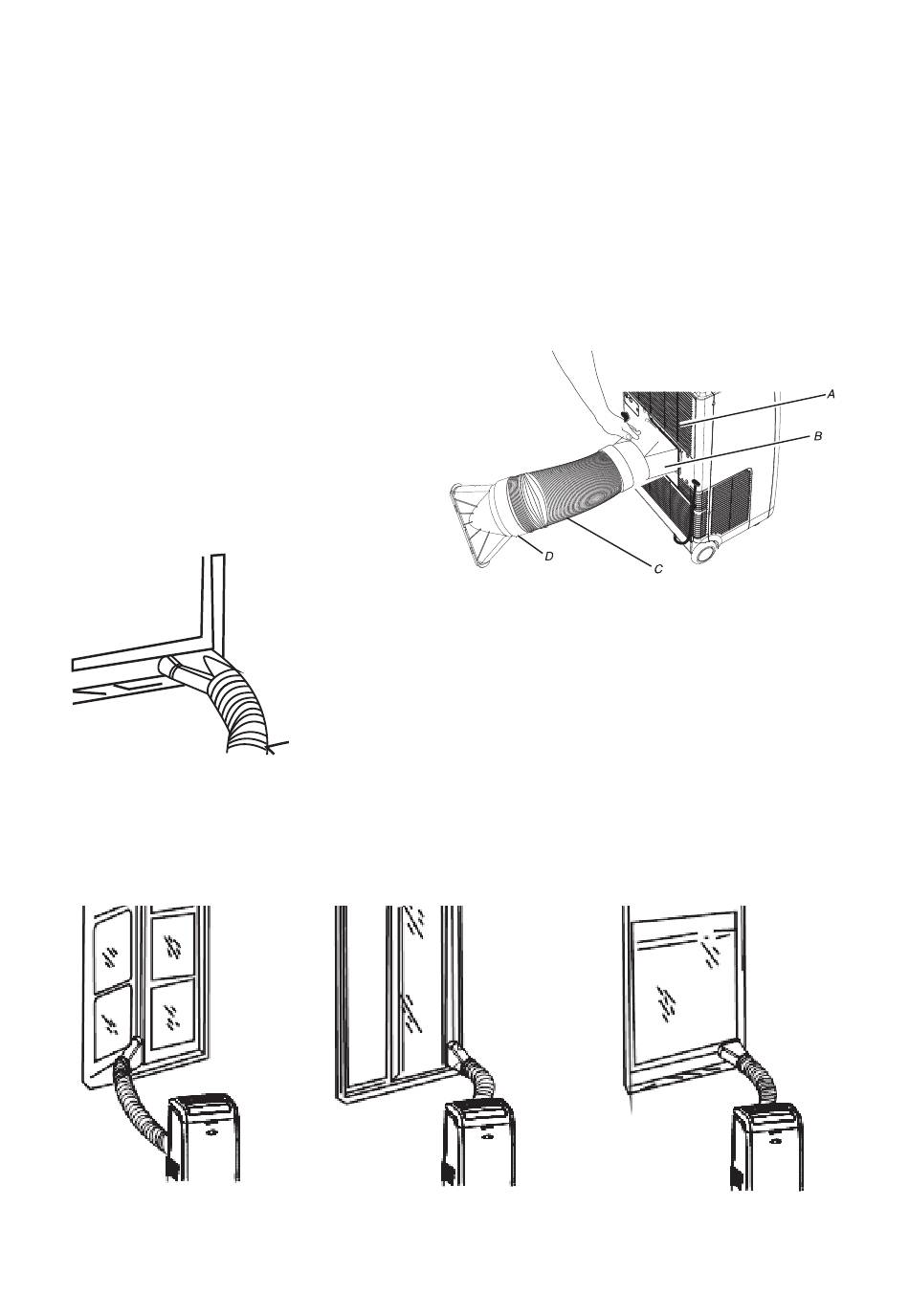 A
B
D
C